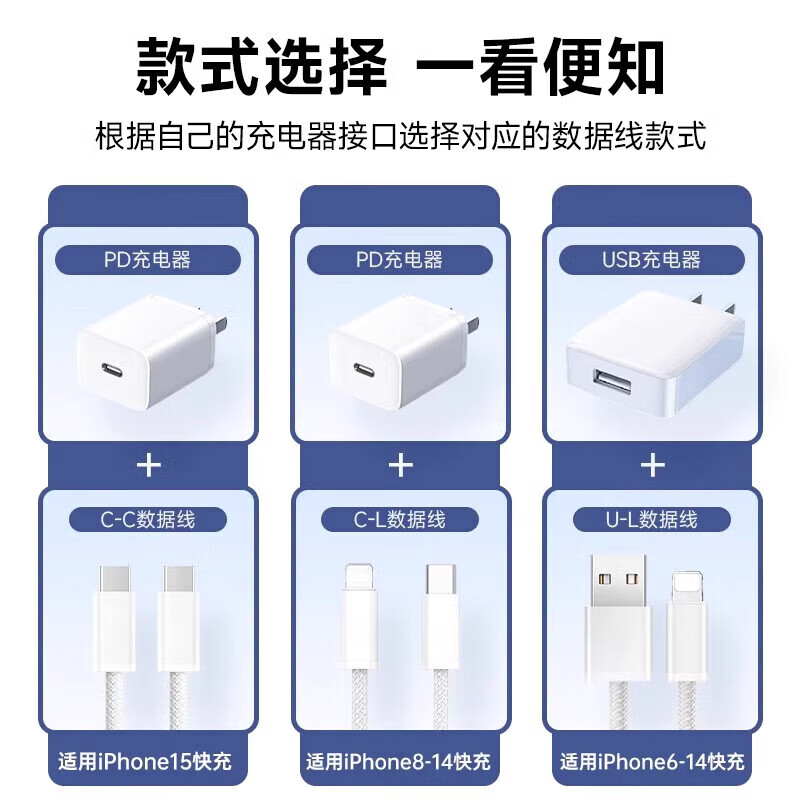 款式选择 一看便知

根据自己的充电器接口选择对应的数据线款式

PD充电器

+

C-C数据线

适用iPhone15快充

PD充电器

+

C-L数据线

适用iPhone8-14快充

USB充电器

+

U-L数据线

适用iPhone6-14快充