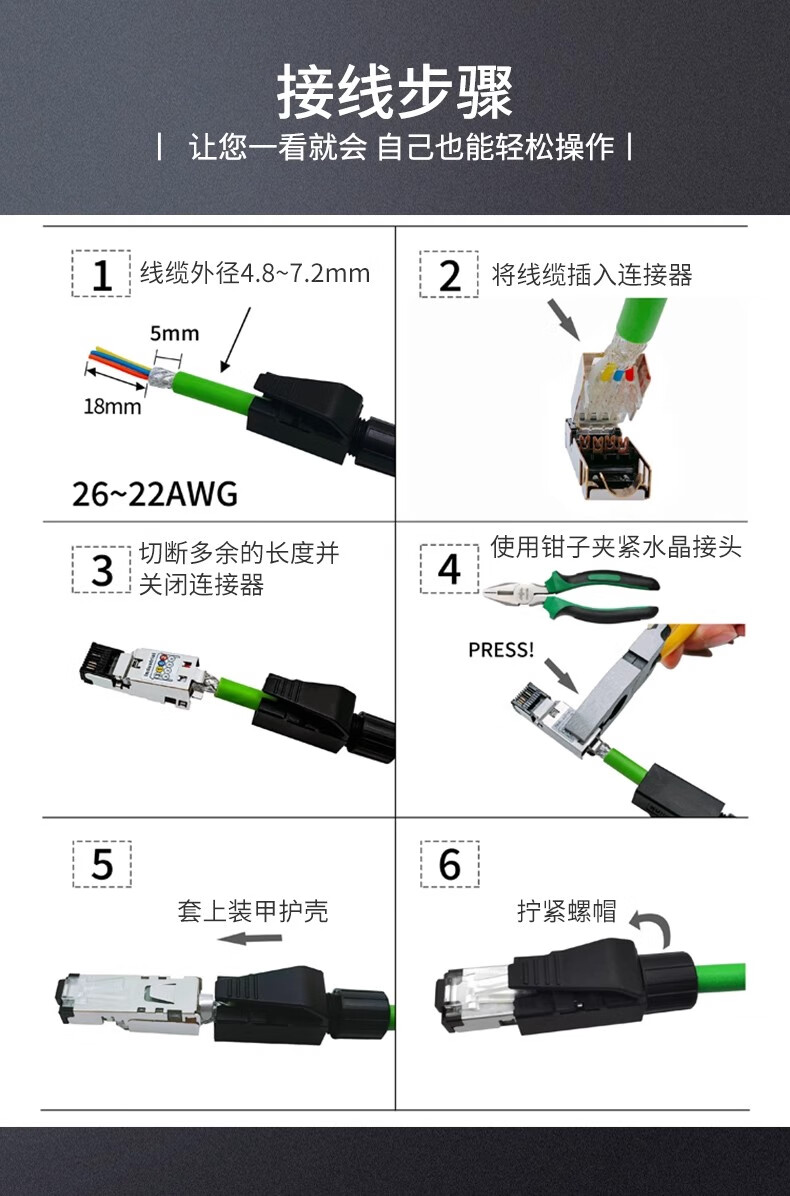 接线步骤

| 让您一看就会 自己也能轻松操作 |

1 线缆外径4.8~7.2mm

5mm

18mm

26~22AWG

2 将线缆插入连接器

3 切断多余的长度并关闭连接器

4 使用钳子夹紧水晶接头

PRESS!

5

套上装甲护壳

6

拧紧螺帽