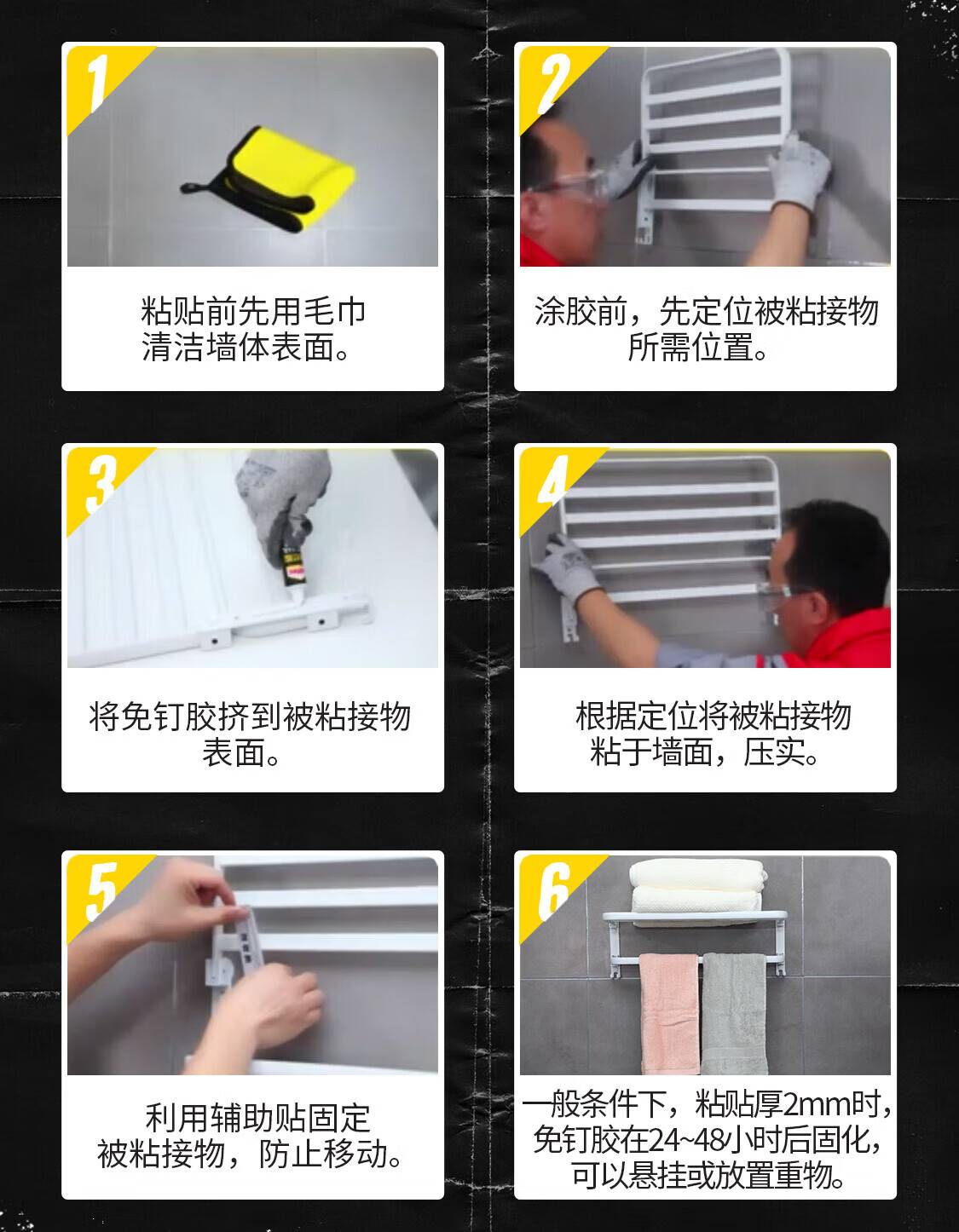 1

粘贴前先用毛巾清洁墙体表面。

2

涂胶前，先定位被粘接物所需位置。

3

将免钉胶挤到被粘接物表面。

4

根据定位将被粘接物粘于墙面，压实。

5

利用辅助贴固定被粘接物，防止移动。

6

一般条件下，粘贴厚2mm时，免钉胶在24~48小时后固化，可以悬挂或放置重物。