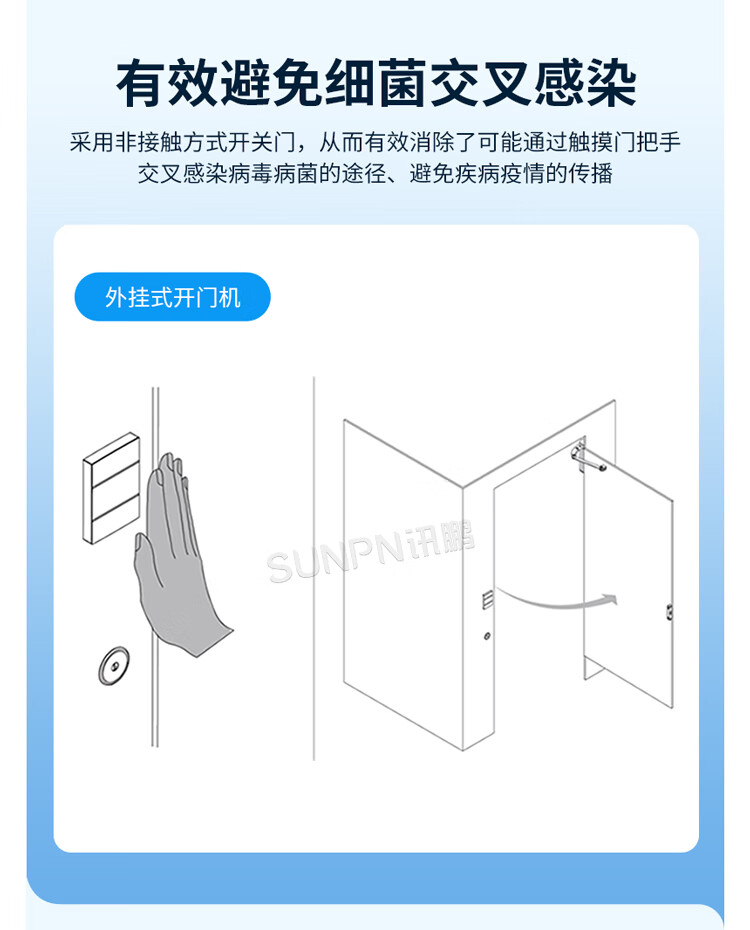 有效避免细菌交叉感染

采用非接触方式开关门，从而有效消除了可能通过触摸门把手交叉感染病毒病菌的途径、避免疾病疫情的传播

外挂式开门机

SUNPN讯鹏