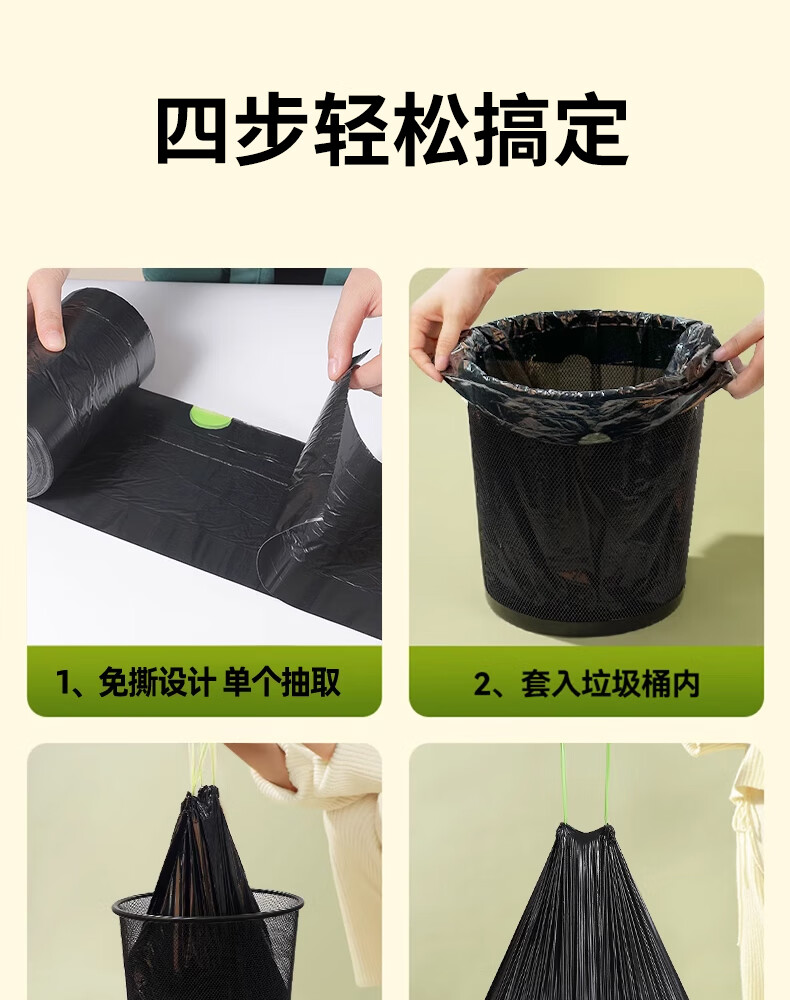 四步轻松搞定

1、免撕设计 单个抽取

2、套入垃圾桶内