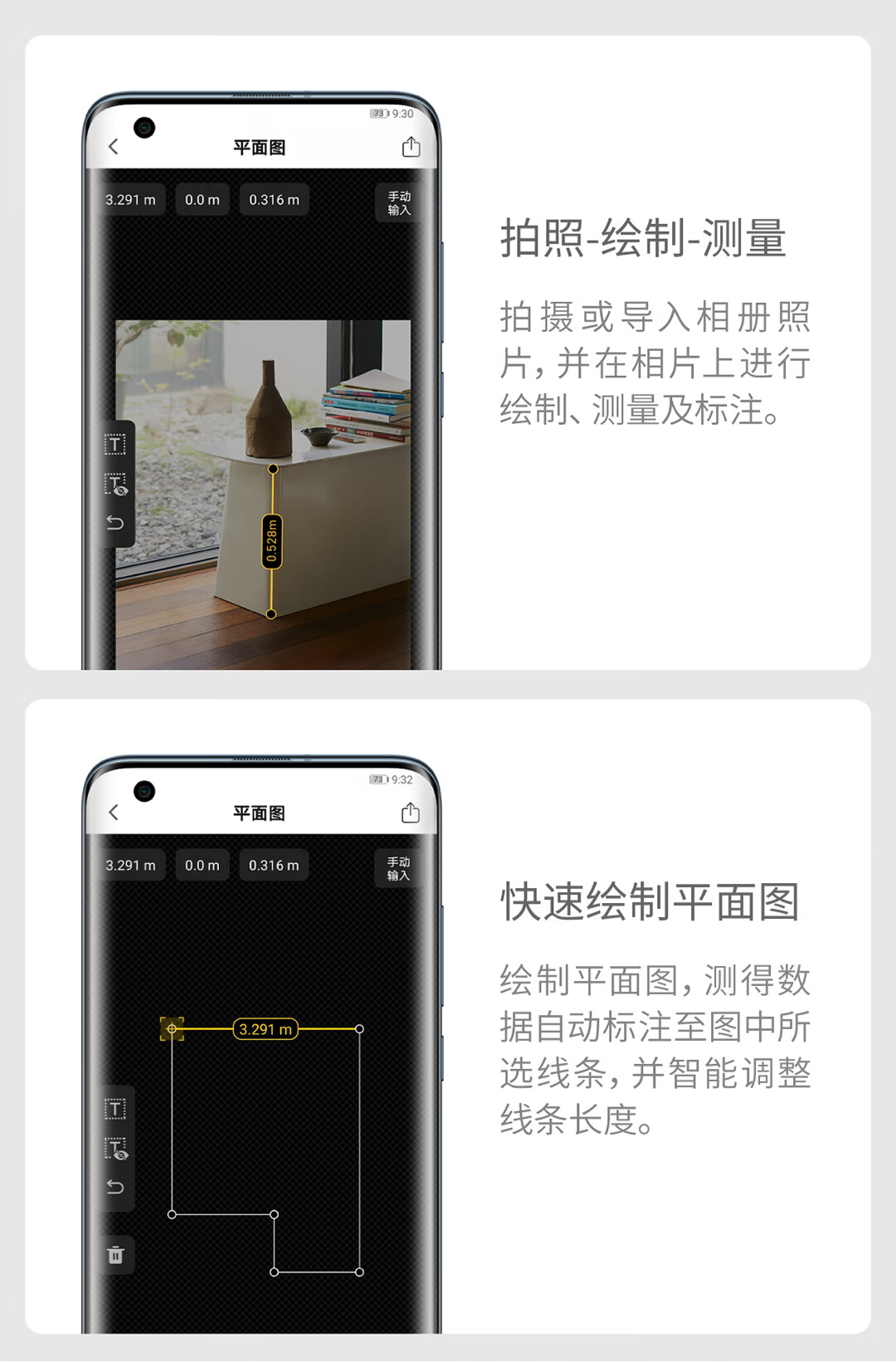 73 9:30

平面图

3.291 m
0.0 m
0.316 m
手动输入

0.528m

拍照-绘制-测量

拍摄或导入相册照片，并在相片上进行绘制、测量及标注。

73 9:32

平面图

3.291 m
0.0 m
0.316 m
手动输入

3.291 m

快速绘制平面图

绘制平面图，测得数据自动标注至图中所选线条，并智能调整线条长度。