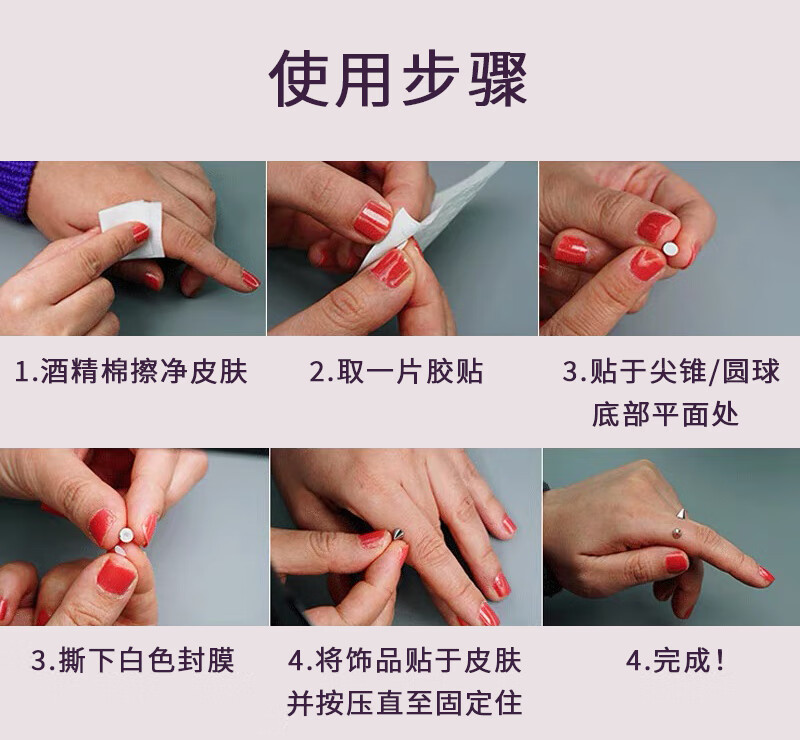 使用步骤

1.酒精棉擦净皮肤

2.取一片胶贴

3.贴于尖锥/圆球底部平面处

3.撕下白色封膜

4.将饰品贴于皮肤并按压直至固定住

4.完成！