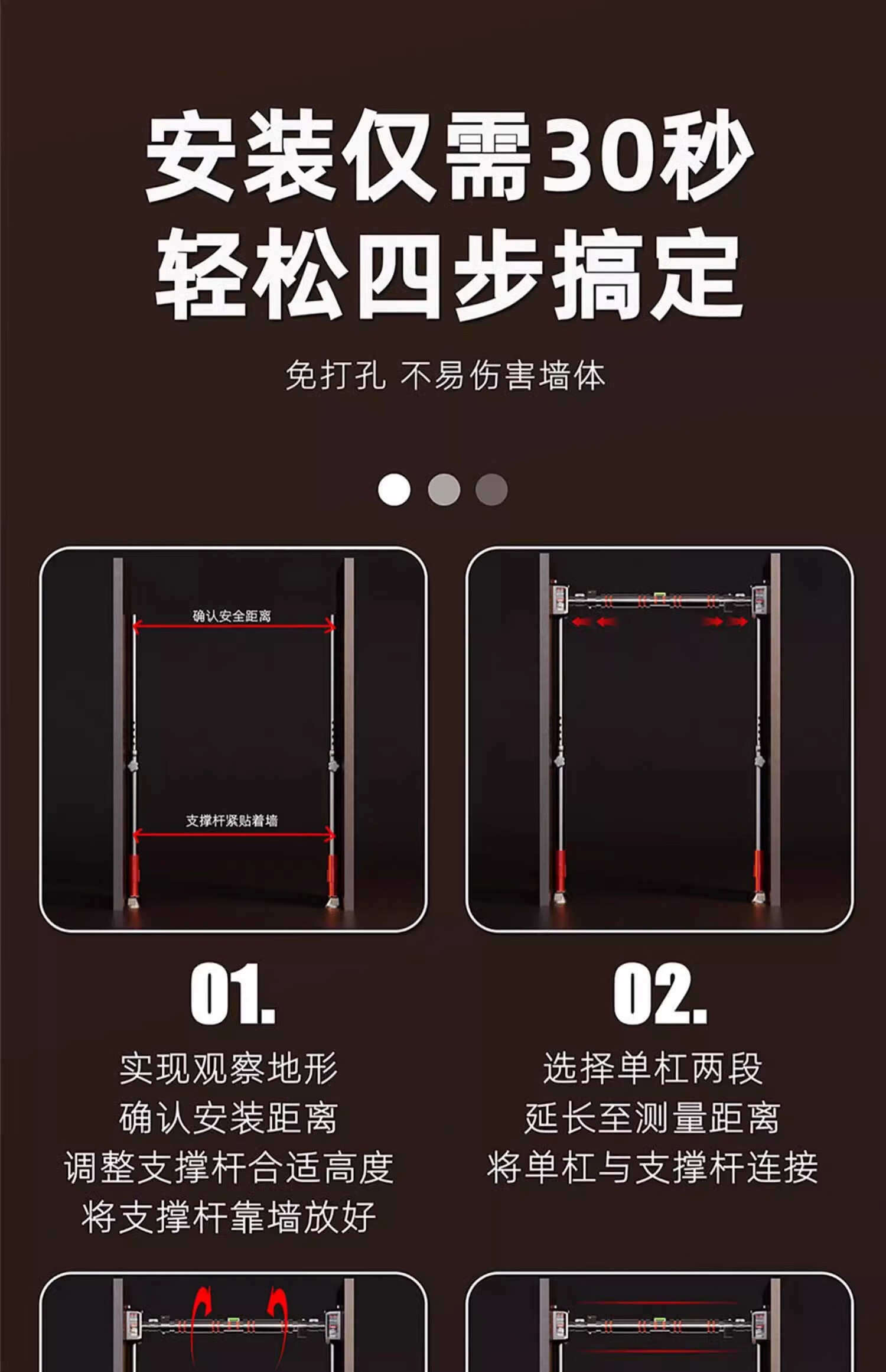 安装仅需30秒
轻松四步搞定

免打孔 不易伤害墙体

确认安全距离

支撑杆紧贴着墙

01.

实现观察地形
确认安装距离
调整支撑杆合适高度
将支撑杆靠墙放好

02.

选择单杠两段
延长至测量距离
将单杠与支撑杆连接