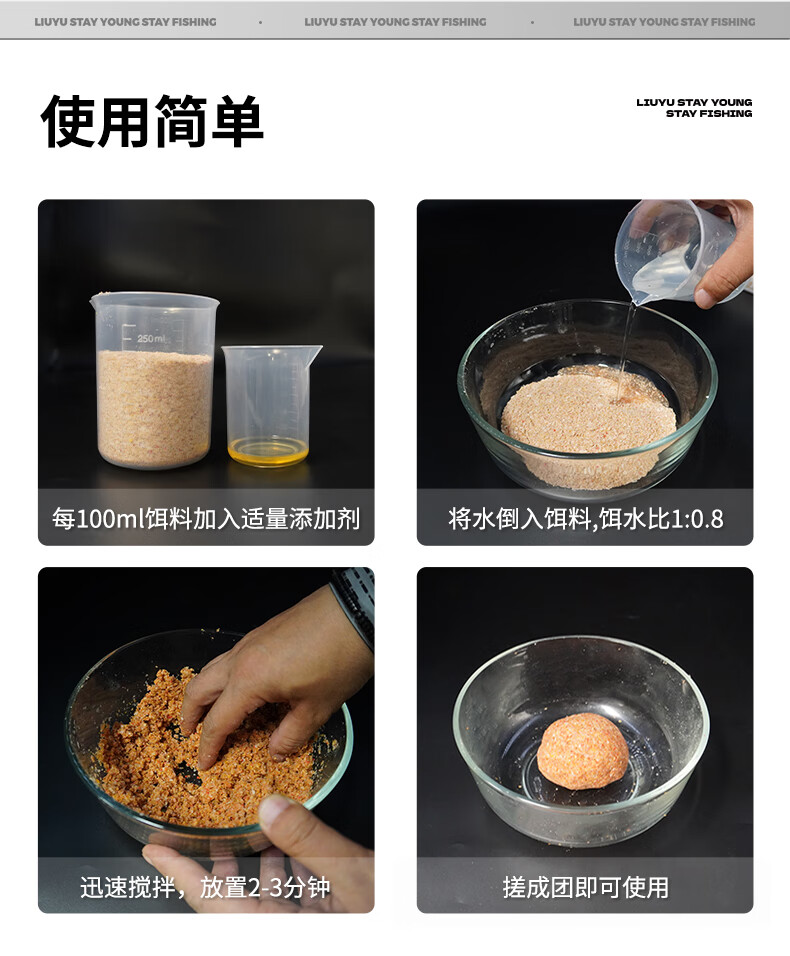 LIUYU STAY YOUNG STAY FISHING · LIUYU STAY YOUNG STAY FISHING · LIUYU STAY YOUNG STAY FISHING

使用简单

LIUYU STAY YOUNG
STAY FISHING

250ml

每100ml饵料加入适量添加剂

将水倒入饵料,饵水比1:0.8

迅速搅拌，放置2-3分钟

搓成团即可使用