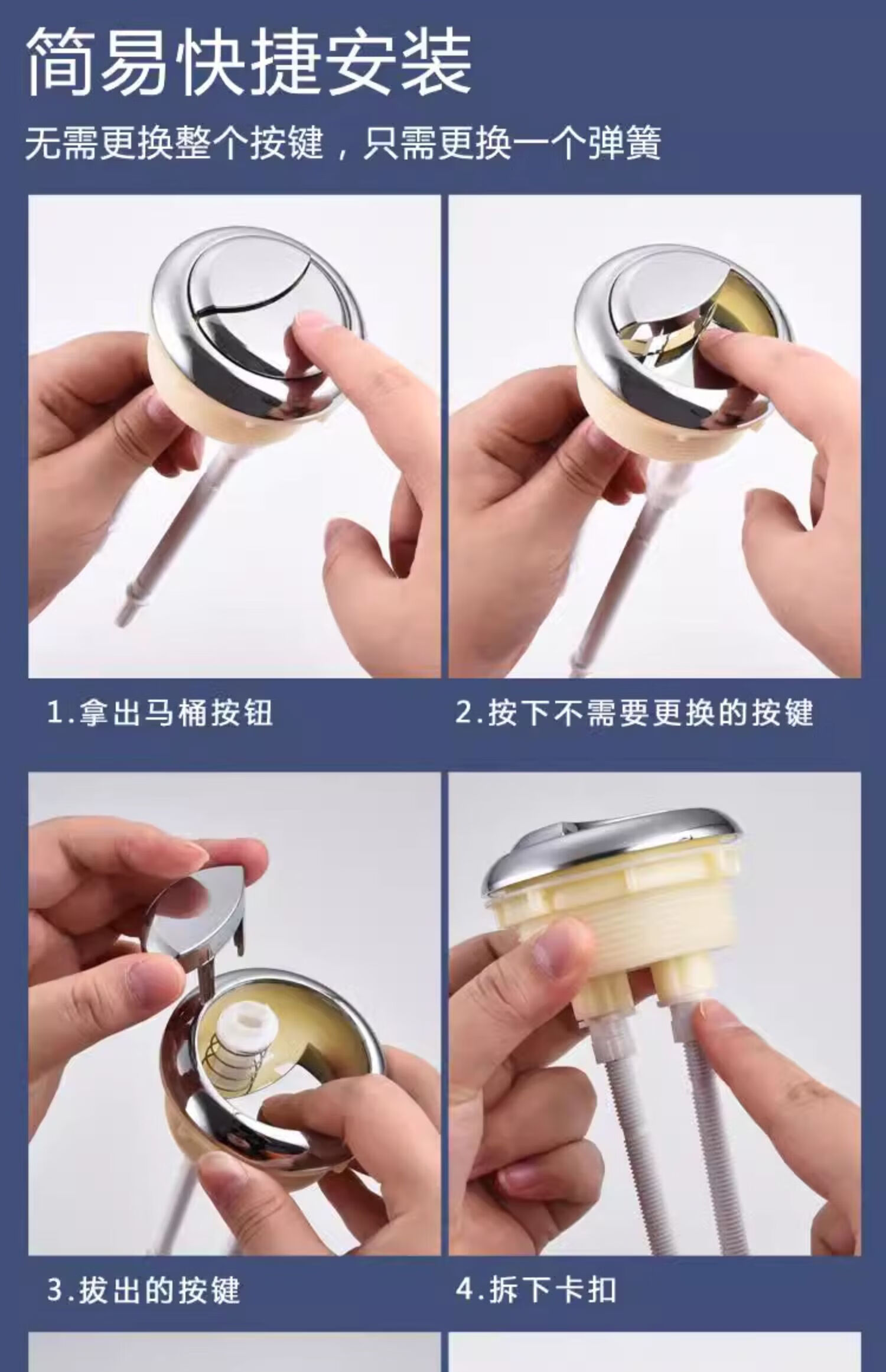 简易快捷安装

无需更换整个按键，只需更换一个弹簧

1.拿出马桶按钮

2.按下不需要更换的按键

3.拔出的按键

4.拆下卡扣