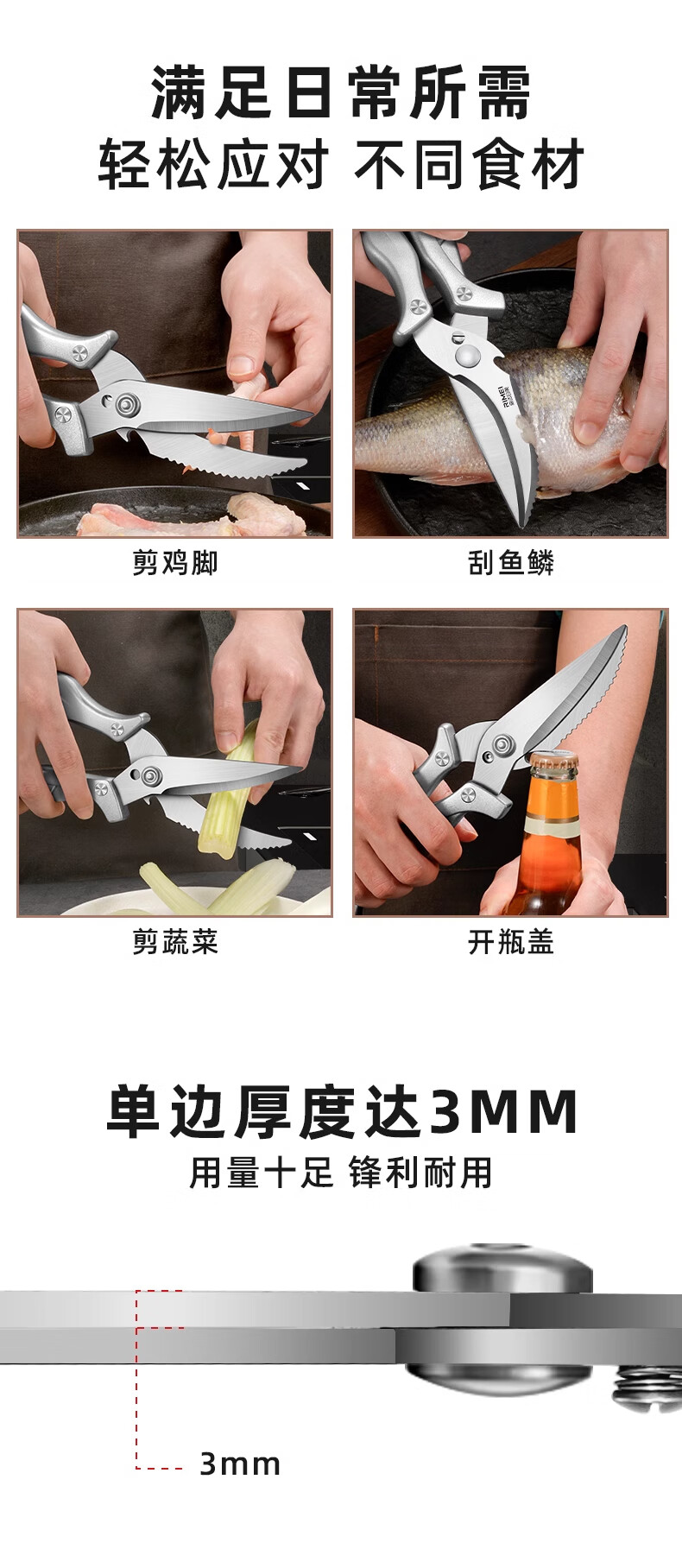 满足日常所需
轻松应对 不同食材

剪鸡脚

RIMEI

刮鱼鳞

剪蔬菜

开瓶盖

单边厚度达3MM
用量十足 锋利耐用

3mm