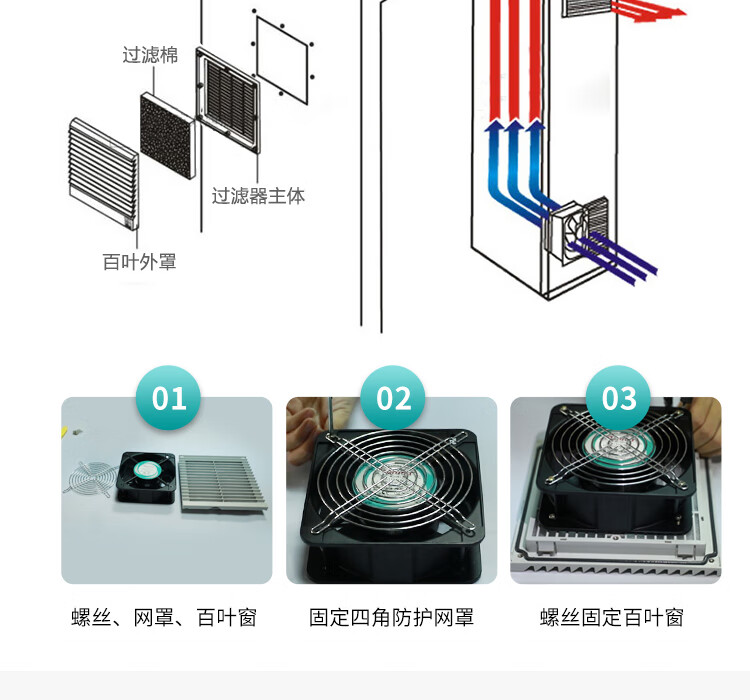 过滤棉

过滤器主体

百叶外罩

01

02

03

螺丝、网罩、百叶窗

固定四角防护网罩

螺丝固定百叶窗