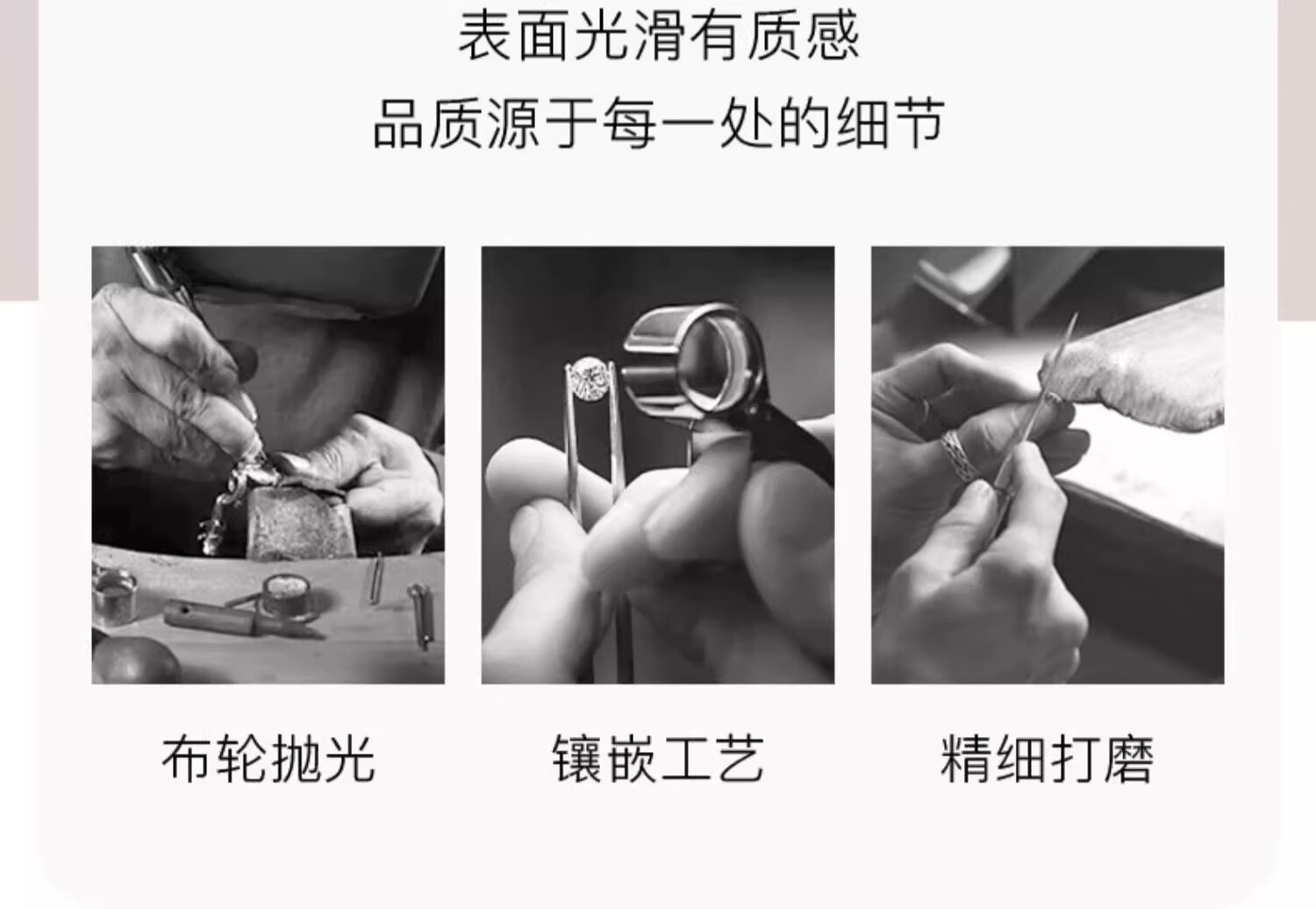 表面光滑有质感
品质源于每一处的细节

布轮抛光

镶嵌工艺

精细打磨