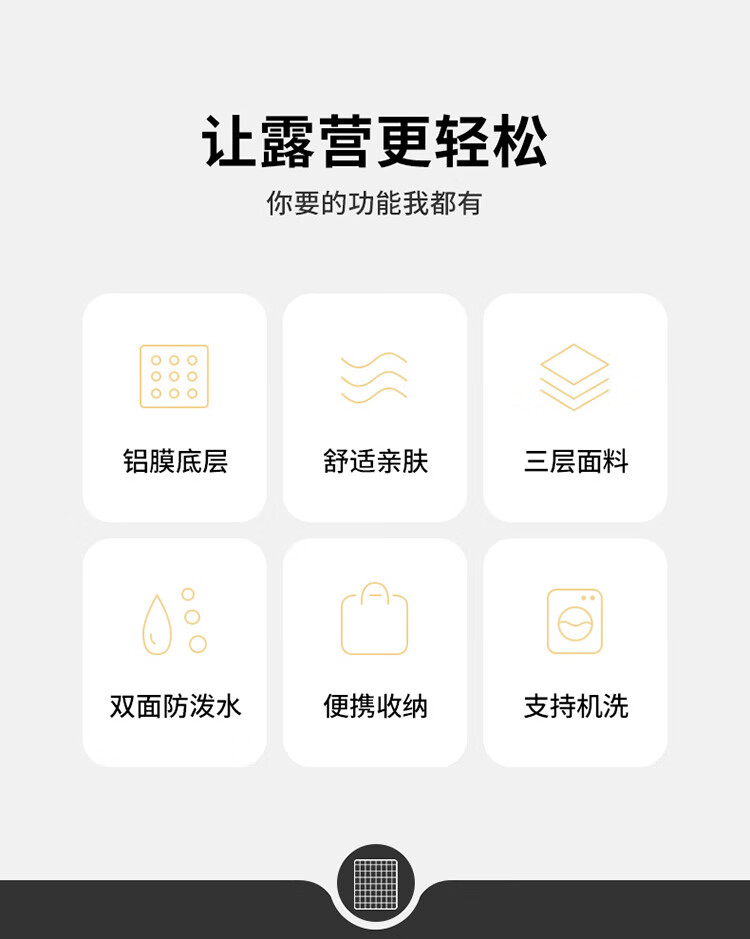 让露营更轻松

你要的功能我都有

铝膜底层

舒适亲肤

三层面料

双面防泼水

便携收纳

支持机洗