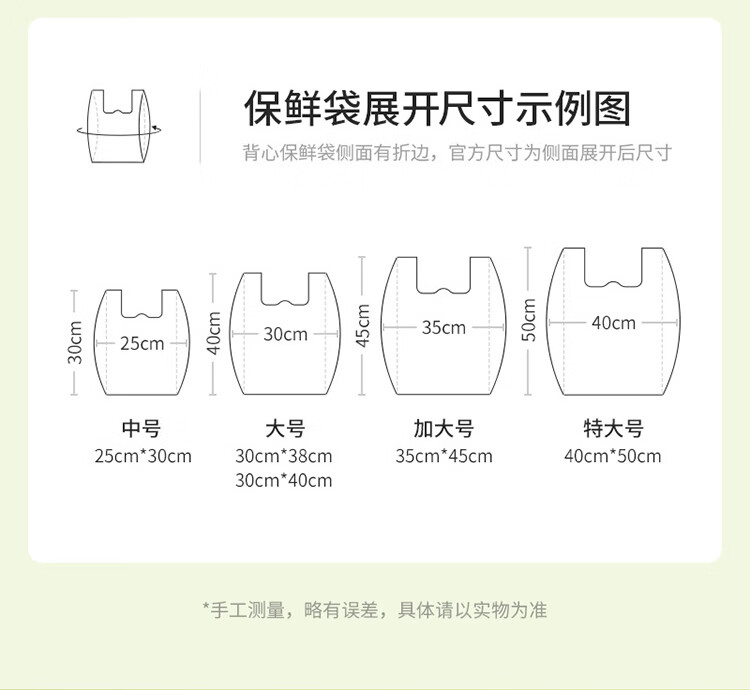 保鲜袋展开尺寸示例图

背心保鲜袋侧面有折边，官方尺寸为侧面展开后尺寸

30cm
25cm

40cm
30cm

45cm
35cm

50cm
40cm

中号
25cm*30cm

大号
30cm*38cm
30cm*40cm

加大号
35cm*45cm

特大号
40cm*50cm

*手工测量，略有误差，具体请以实物为准