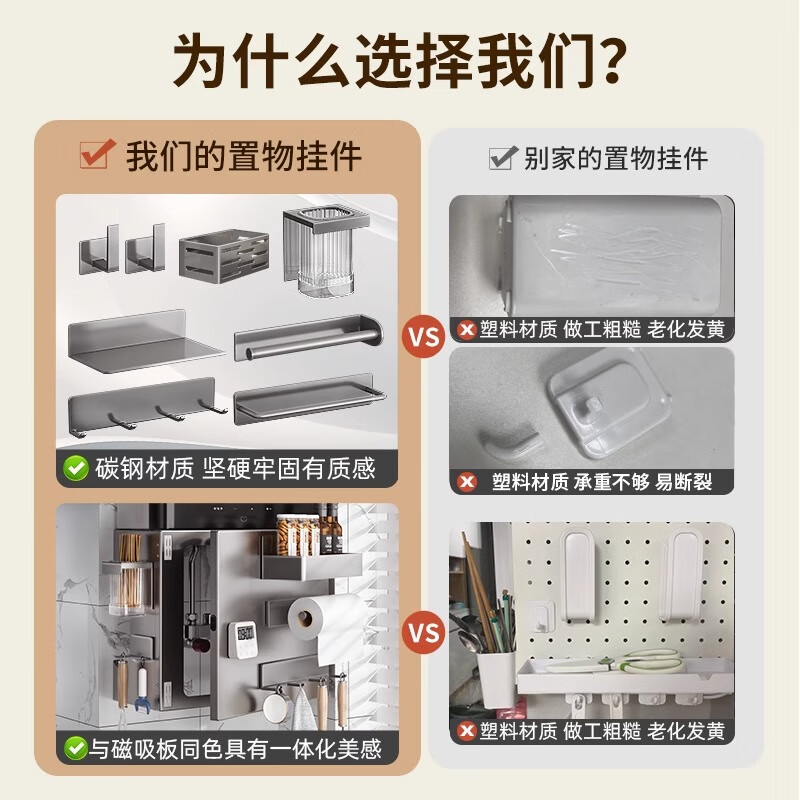 为什么选择我们?

我们的置物挂件

碳钢材质 坚硬牢固有质感

与磁吸板同色具有一体化美感

VS

VS

别家的置物挂件

塑料材质 做工粗糙 老化发黄

塑料材质 承重不够 易断裂

塑料材质 做工粗糙 老化发黄