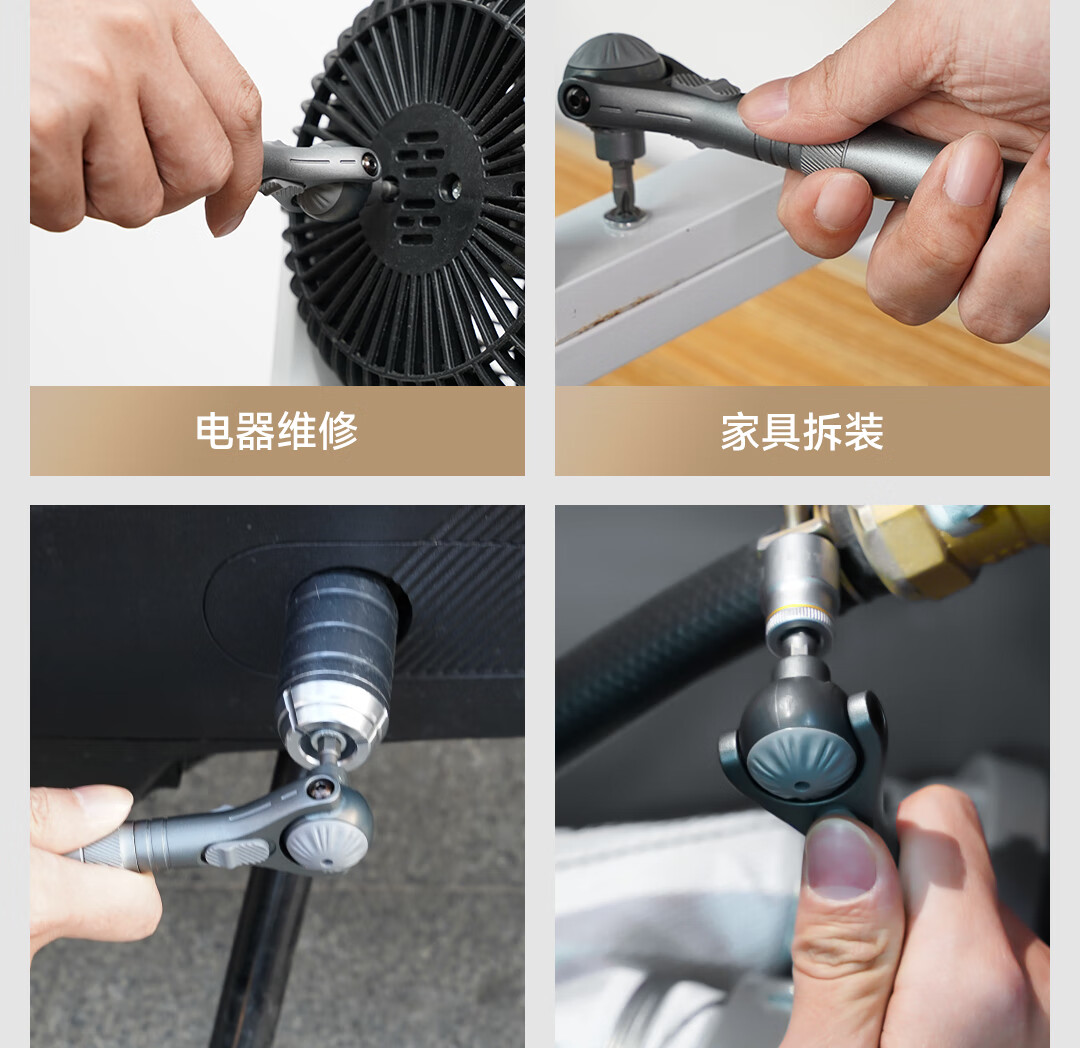 电器维修

家具拆装