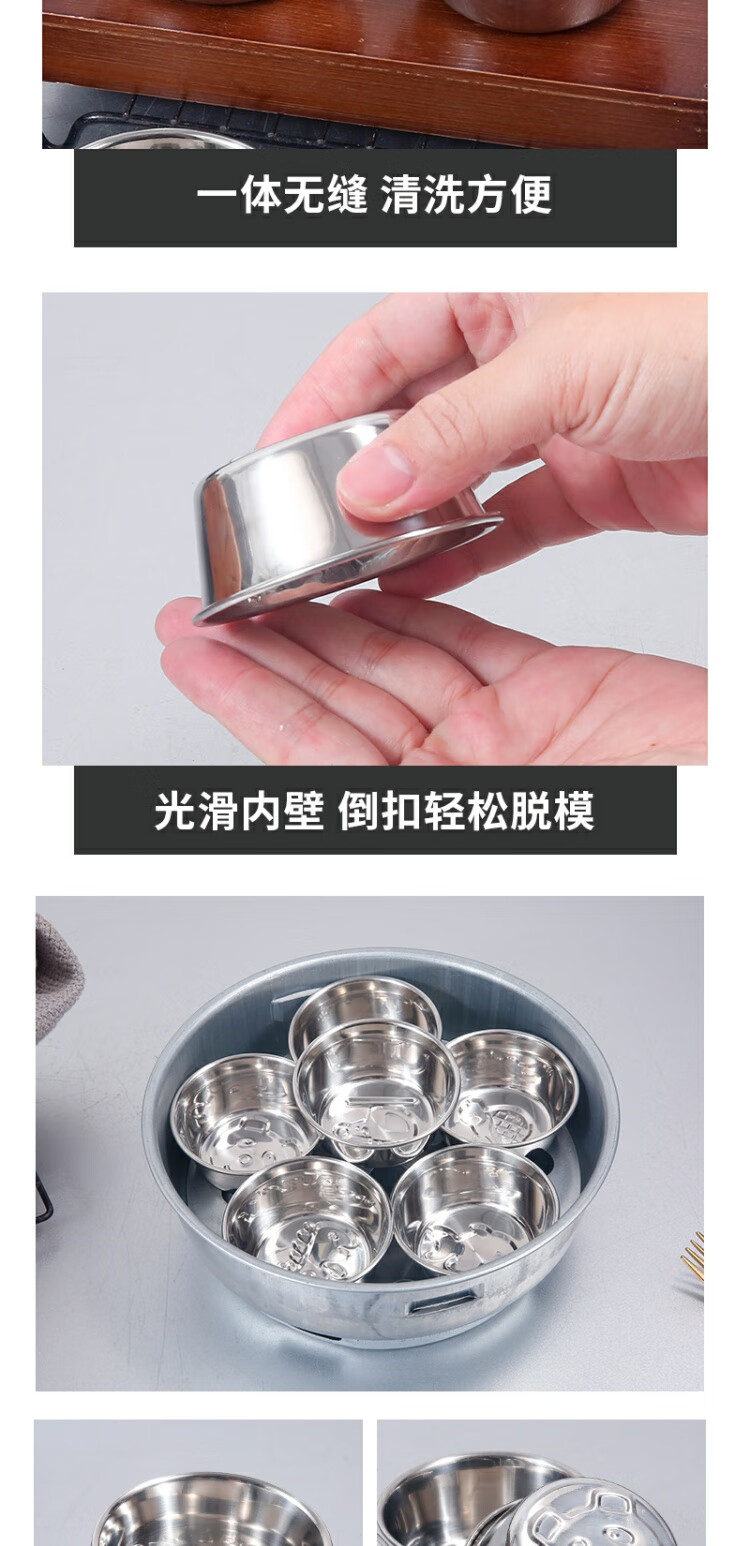 一体无缝 清洗方便

光滑内壁 倒扣轻松脱模