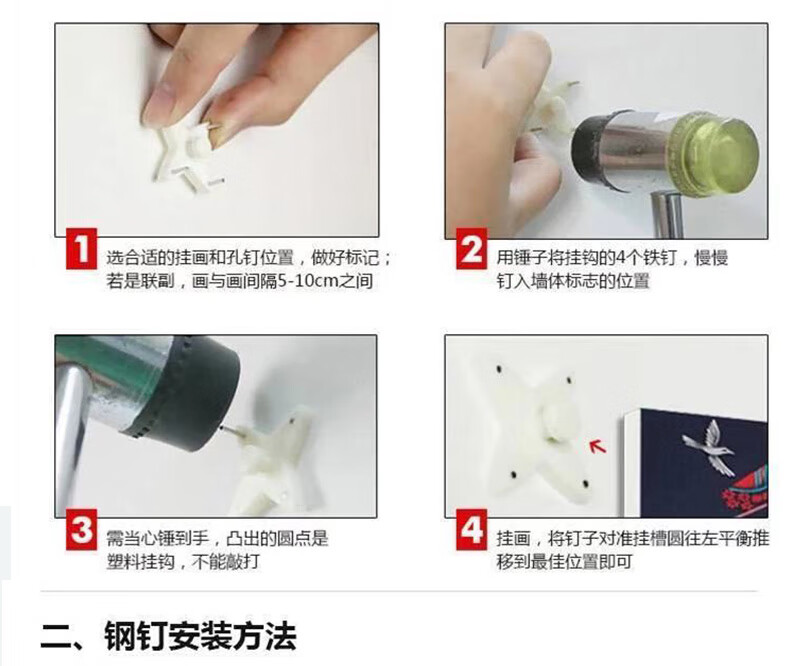 1 选合适的挂画和孔钉位置，做好标记；若是联副，画与画间隔5-10cm之间

2 用锤子将挂钩的4个铁钉，慢慢钉入墙体标志的位置

3 需当心锤到手，凸出的圆点是塑料挂钩，不能敲打

4 挂画，将钉子对准挂槽圆往左平衡推移到最佳位置即可

二、钢钉安装方法