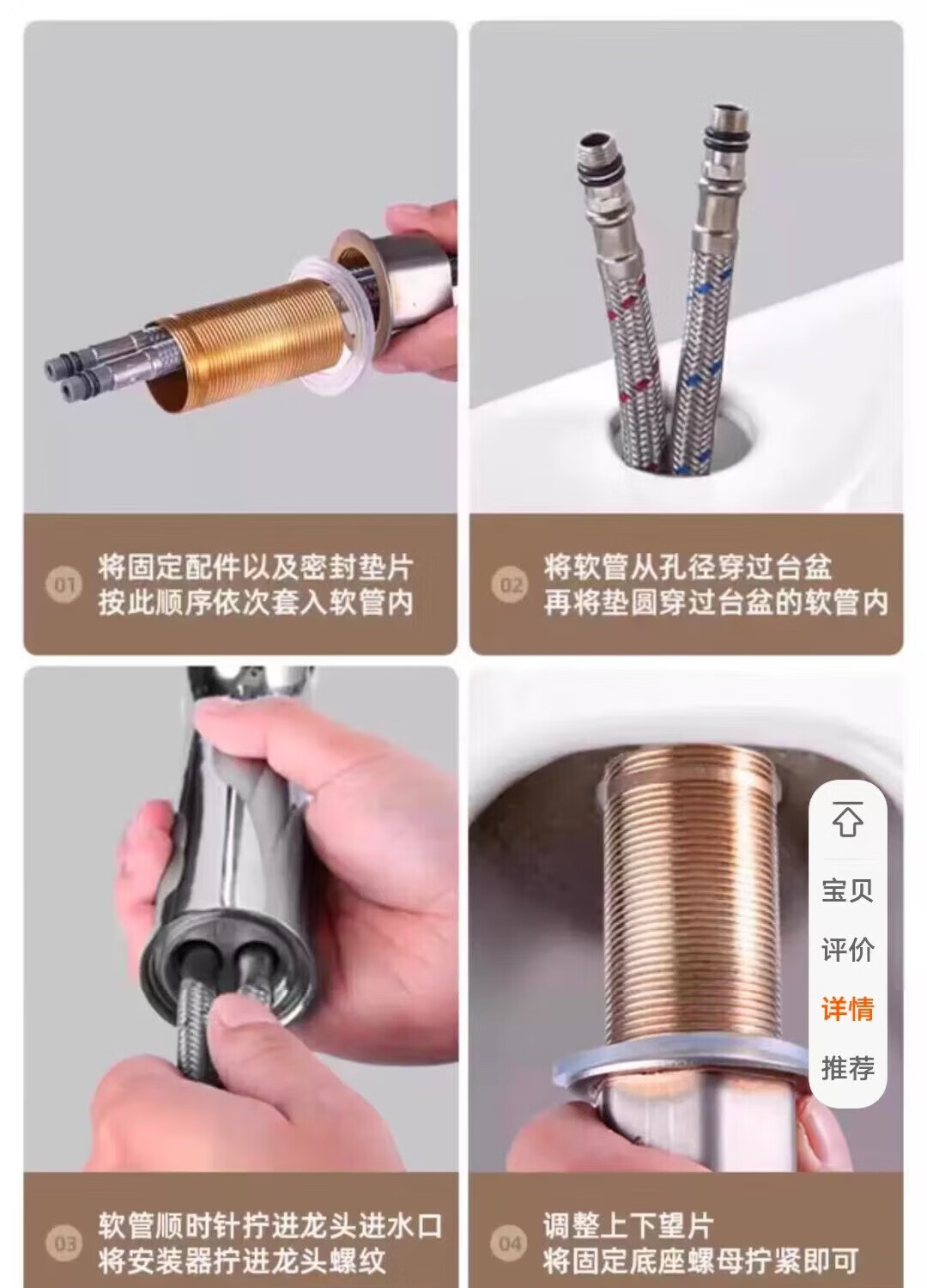 01 将固定配件以及密封垫片
按此顺序依次套入软管内

02 将软管从孔径穿过台盆
再将垫圆穿过台盆的软管内

03 软管顺时针拧进龙头进水口
将安装器拧进龙头螺纹

04 调整上下望片
将固定底座螺母拧紧即可

宝贝
评价
详情
推荐