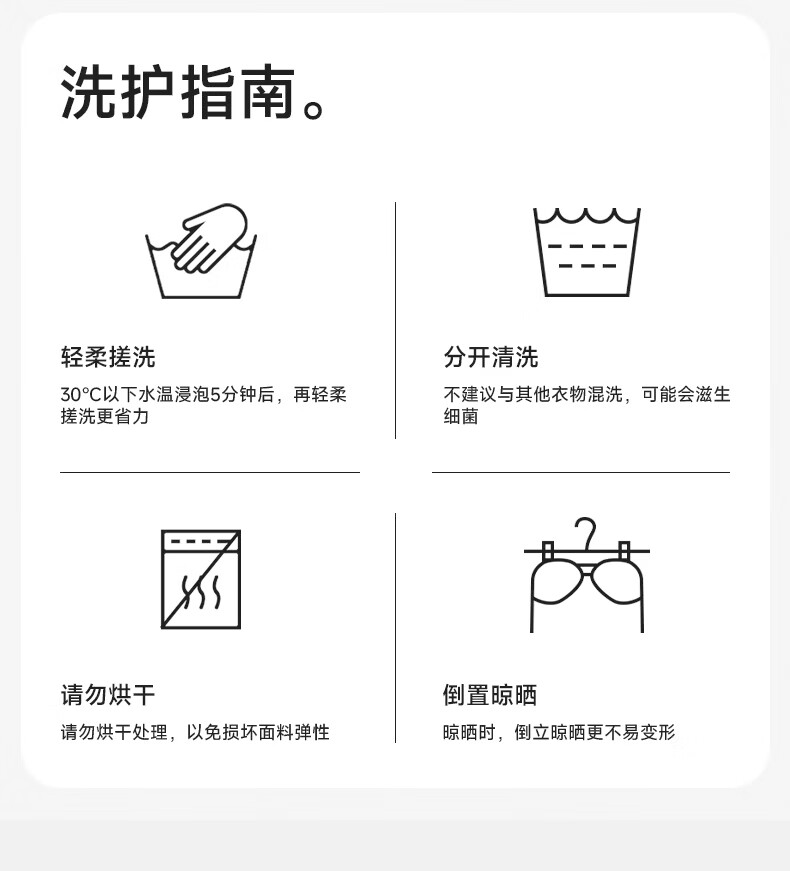 洗护指南。

轻柔搓洗

30°C以下水温浸泡5分钟后，再轻柔搓洗更省力

分开清洗

不建议与其他衣物混洗，可能会滋生细菌

请勿烘干

请勿烘干处理，以免损坏面料弹性

倒置晾晒

晾晒时，倒立晾晒更不易变形