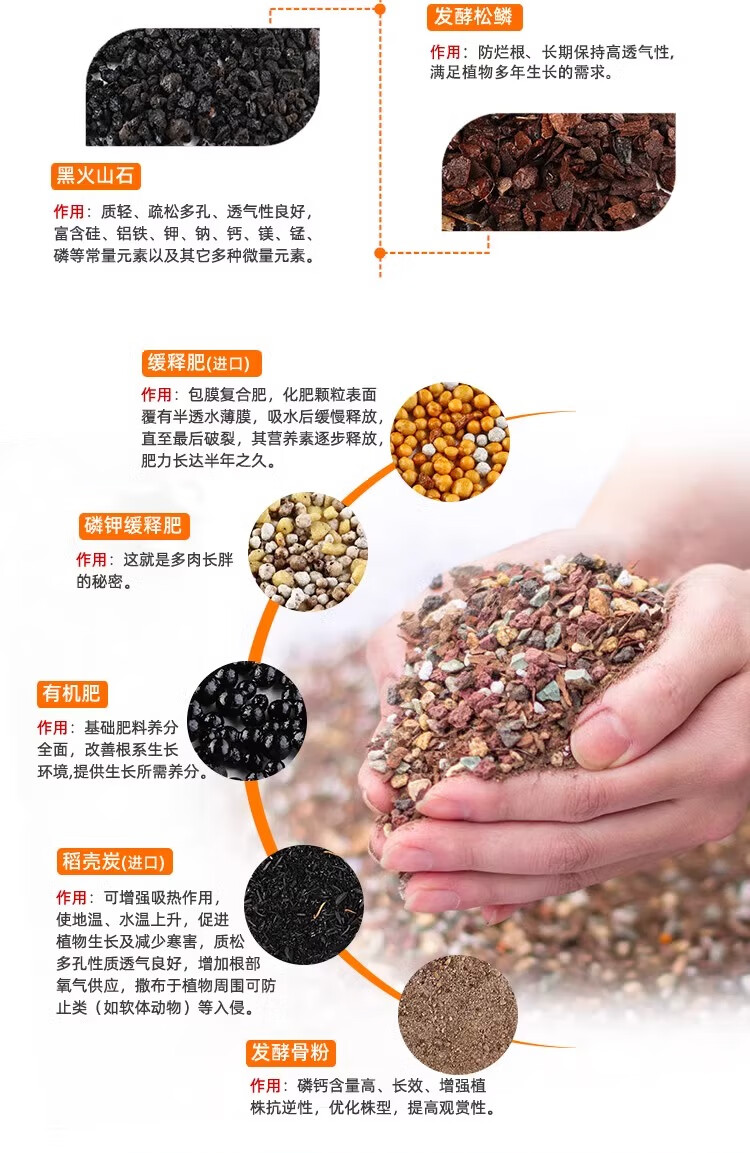 发酵松鳞

作用：防烂根、长期保持高透气性，满足植物多年生长的需求。

黑火山石

作用：质轻、疏松多孔、透气性良好，富含硅、铝铁、钾、钠、钙、镁、锰、磷等常量元素以及其它多种微量元素。

缓释肥(进口)

作用：包膜复合肥，化肥颗粒表面覆有半透水薄膜，吸水后缓慢释放，直至最后破裂，其营养素逐步释放，肥力长达半年之久。

磷钾缓释肥

作用：这就是多肉长胖的秘密。

有机肥

作用：基础肥料养分全面，改善根系生长环境,提供生长所需养分。

稻壳炭(进口)

作用：可增强吸热作用，使地温、水温上升，促进植物生长及减少寒害，质松多孔性质透气良好，增加根部氧气供应，撒布于植物周围可防止类（如软体动物）等入侵。

发酵骨粉

作用：磷钙含量高、长效、增强植株抗逆性，优化株型，提高观赏性。