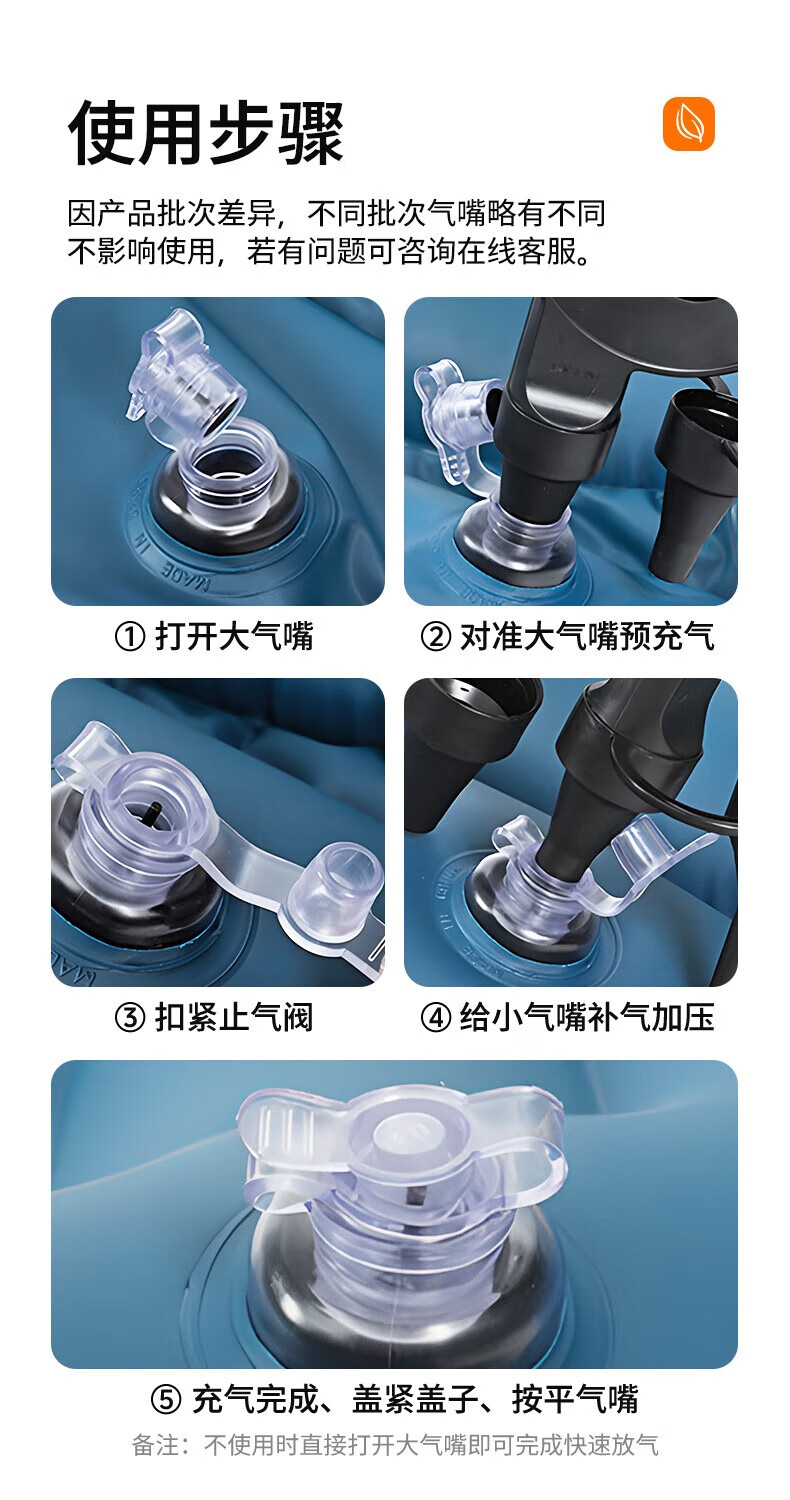 使用步骤

因产品批次差异，不同批次气嘴略有不同
不影响使用，若有问题可咨询在线客服。

① 打开大气嘴

② 对准大气嘴预充气

③ 扣紧止气阀

④ 给小气嘴补气加压

⑤ 充气完成、盖紧盖子、按平气嘴

备注：不使用时直接打开大气嘴即可完成快速放气