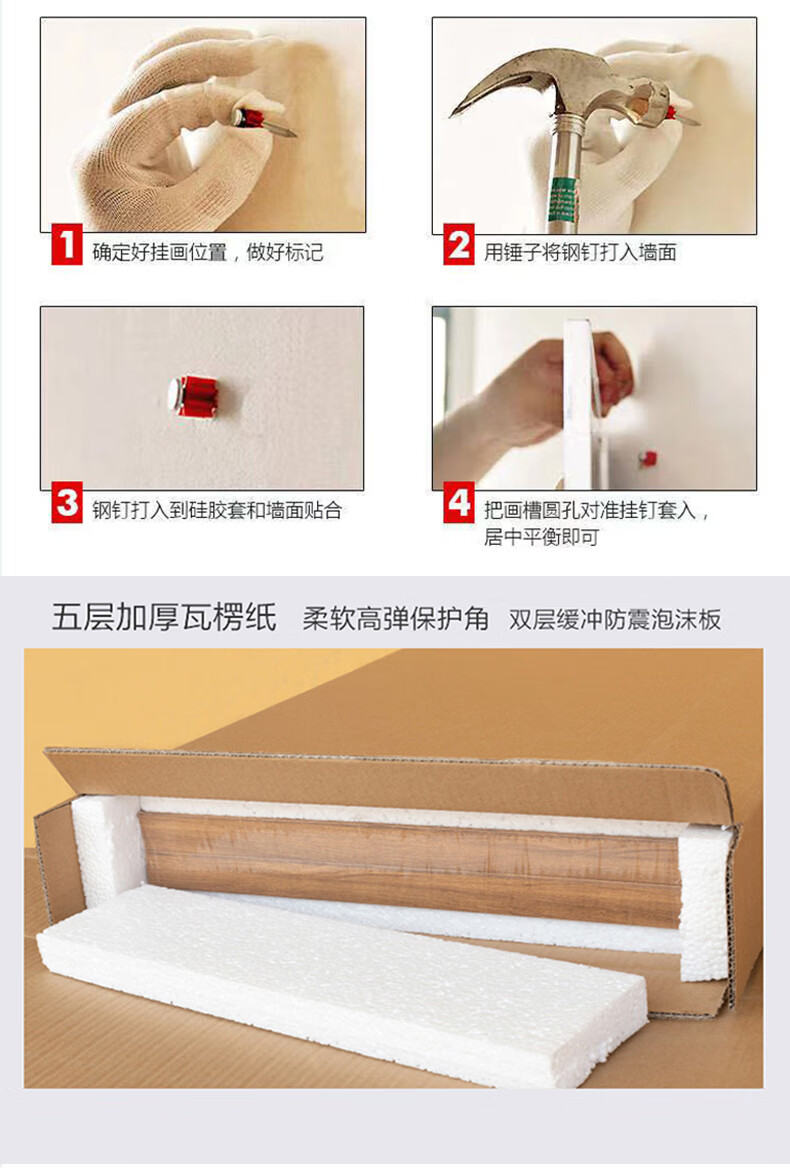 1 确定好挂画位置，做好标记

2 用锤子将钢钉打入墙面

3 钢钉打入到硅胶套和墙面贴合

4 把画槽圆孔对准挂钉套入，居中平衡即可

五层加厚瓦楞纸 柔软高弹保护角 双层缓冲防震泡沫板