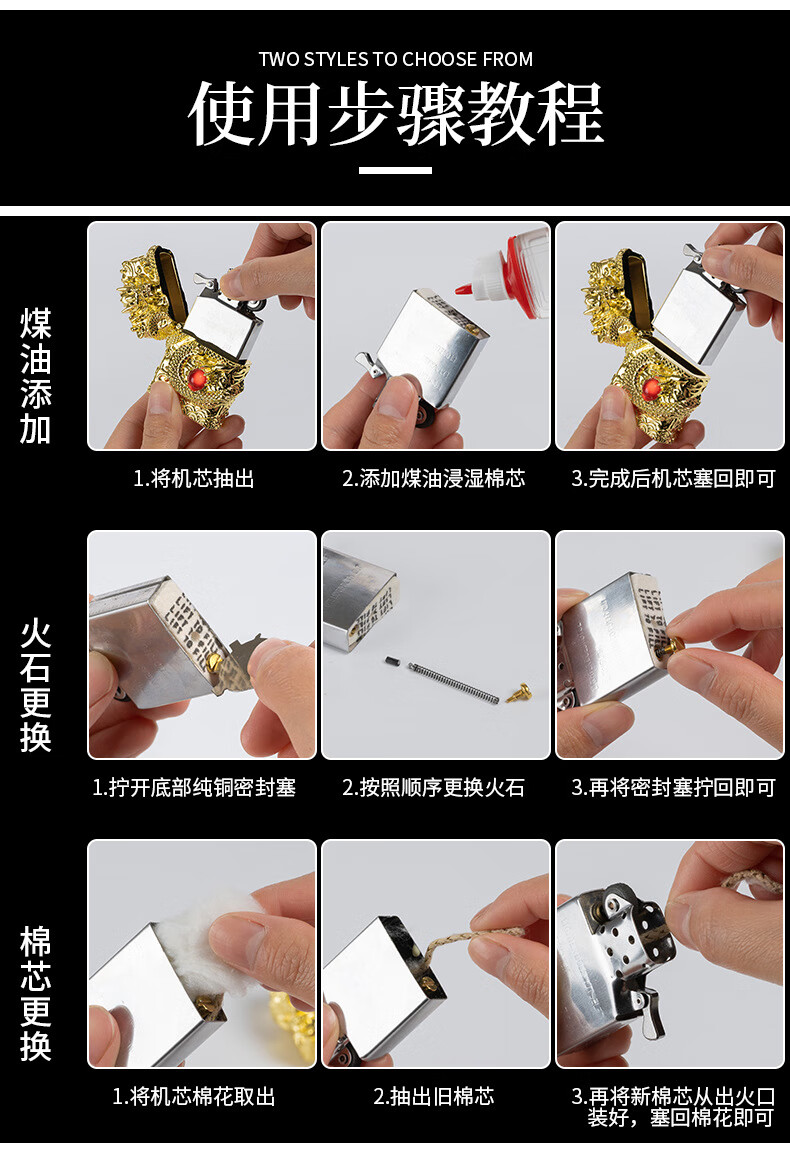 TWO STYLES TO CHOOSE FROM

使用步骤教程

煤油添加

1.将机芯抽出

2.添加煤油浸湿棉芯

3.完成后机芯塞回即可

火石更换

1.拧开底部纯铜密封塞

2.按照顺序更换火石

3.再将密封塞拧回即可

棉芯更换

1.将机芯棉花取出

2.抽出旧棉芯

3.再将新棉芯从出火口装好，塞回棉花即可