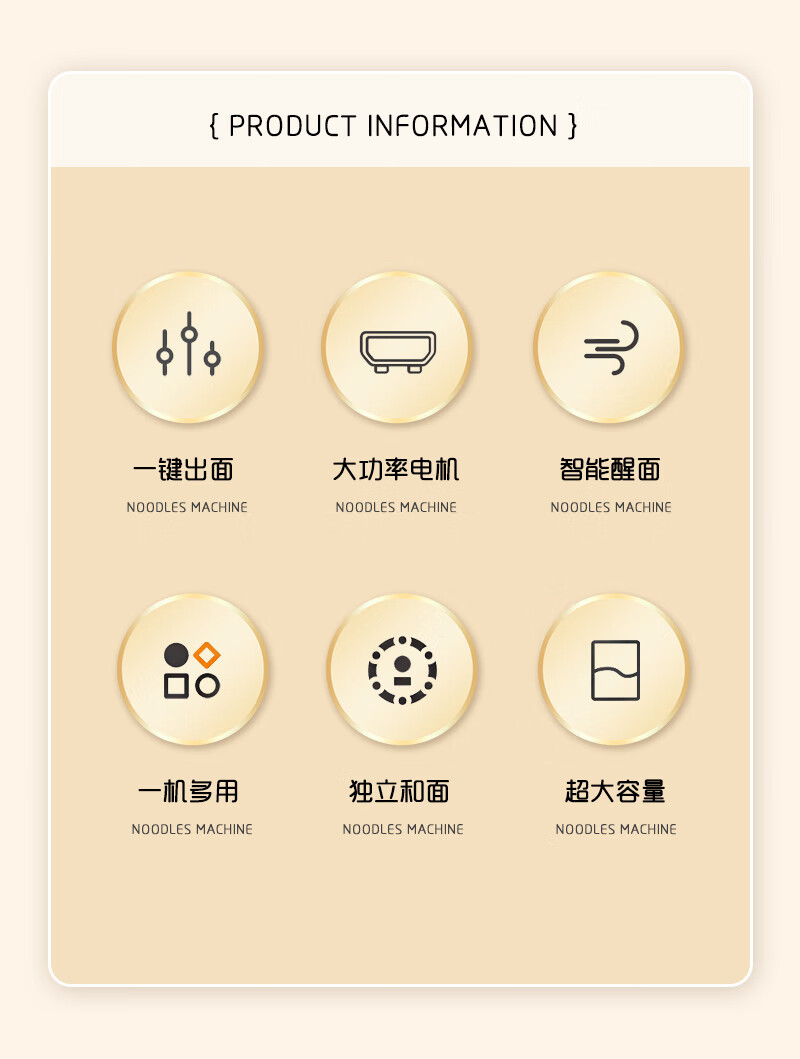 { PRODUCT INFORMATION }

一键出面
NOODLES MACHINE

大功率电机
NOODLES MACHINE

智能醒面
NOODLES MACHINE

一机多用
NOODLES MACHINE

独立和面
NOODLES MACHINE

超大容量
NOODLES MACHINE