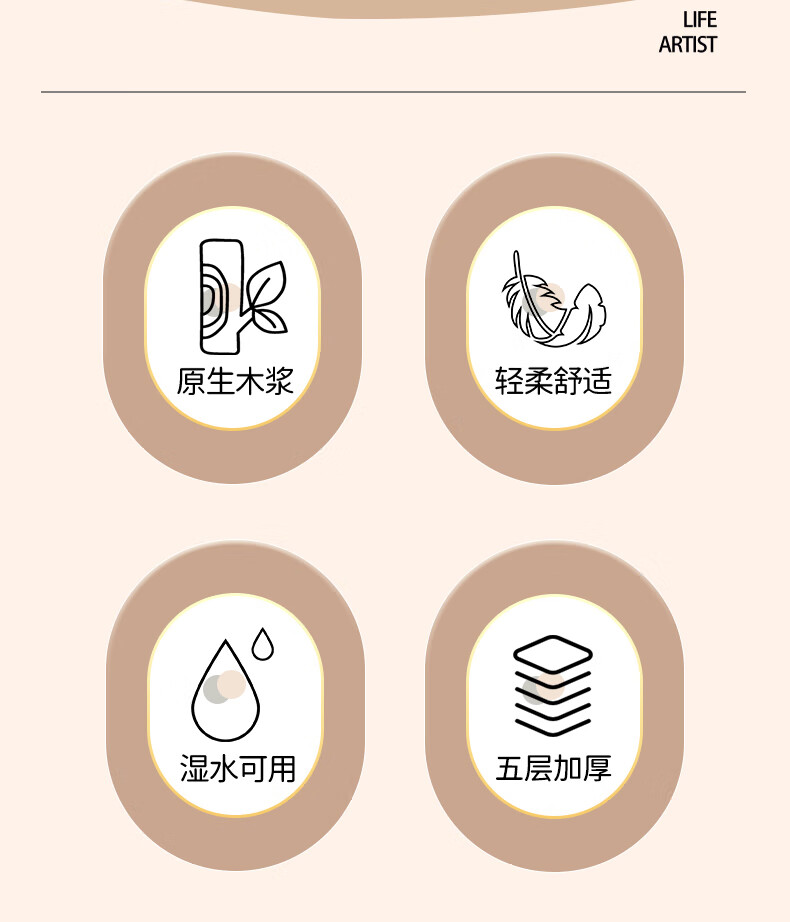 LIFE
ARTIST

原生木浆

轻柔舒适

湿水可用

五层加厚