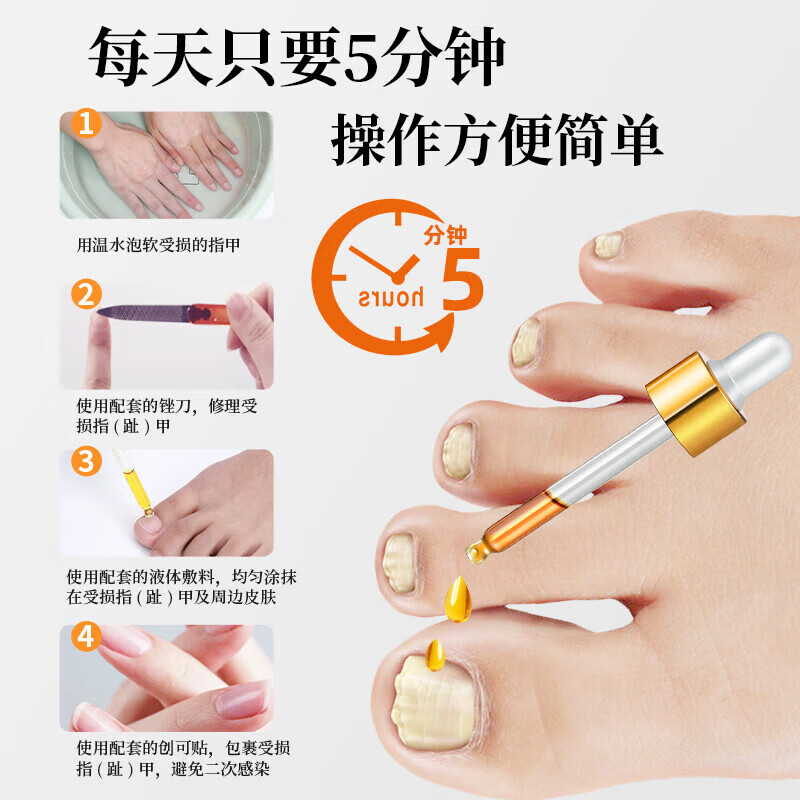 每天只要5分钟

操作方便简单

1

用温水泡软受损的指甲

分钟

5

hours

2

使用配套的锉刀，修理受损指（趾）甲

3

使用配套的液体敷料，均匀涂抹在受损指（趾）甲及周边皮肤

4

使用配套的创可贴，包裹受损指（趾）甲，避免二次感染