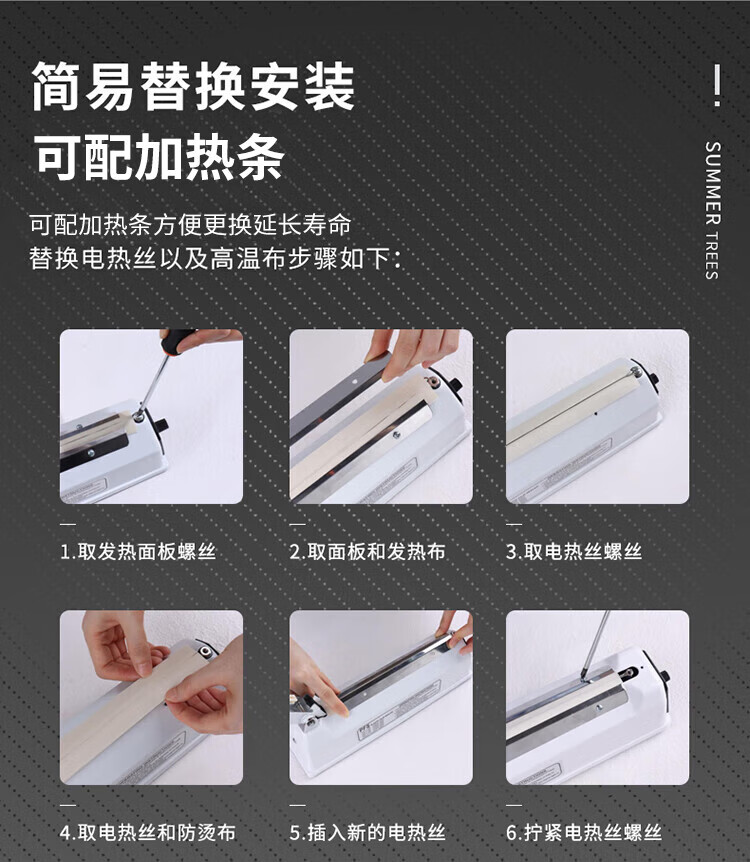 简易替换安装
可配加热条

可配加热条方便更换延长寿命
替换电热丝以及高温布步骤如下：

!
SUMMER TREES

1.取发热面板螺丝

2.取面板和发热布

3.取电热丝螺丝

4.取电热丝和防烫布

5.插入新的电热丝

6.拧紧电热丝螺丝