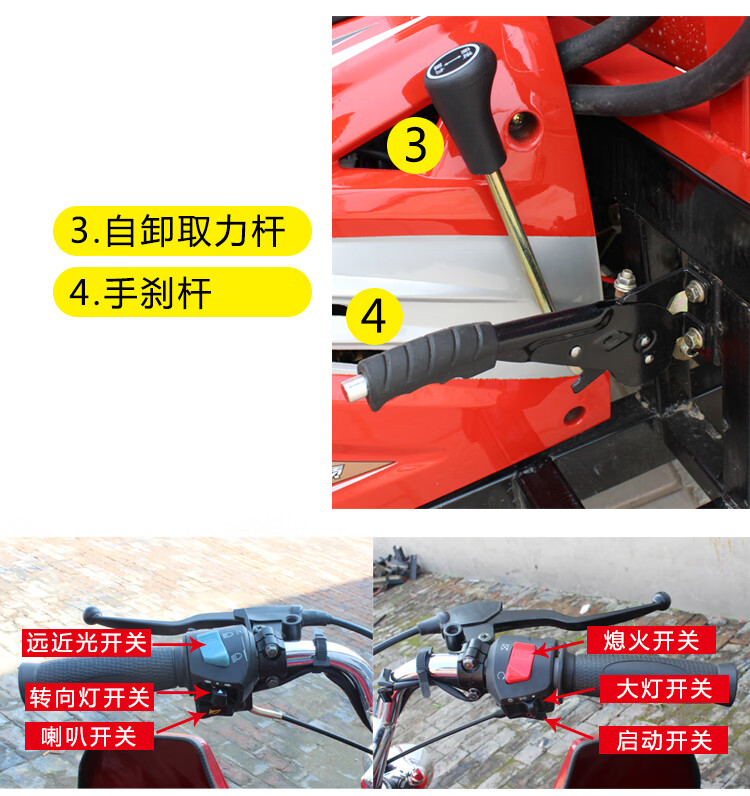 3.自卸取力杆
4.手刹杆

3

4

远近光开关
转向灯开关
喇叭开关

熄火开关
大灯开关
启动开关