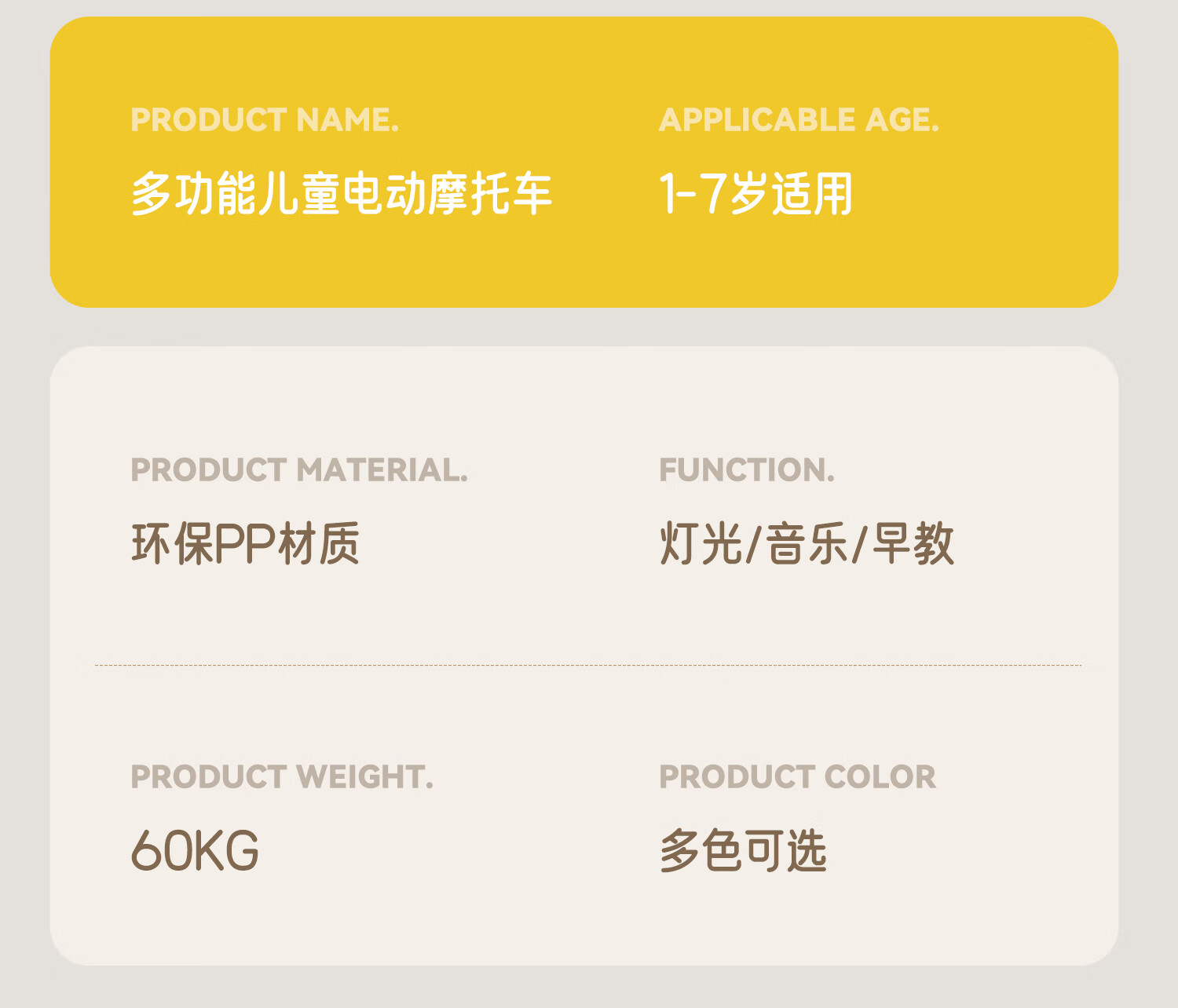 PRODUCT NAME.
多功能儿童电动摩托车

APPLICABLE AGE.
1-7岁适用

PRODUCT MATERIAL.
环保PP材质

FUNCTION.
灯光/音乐/早教

PRODUCT WEIGHT.
60KG

PRODUCT COLOR
多色可选