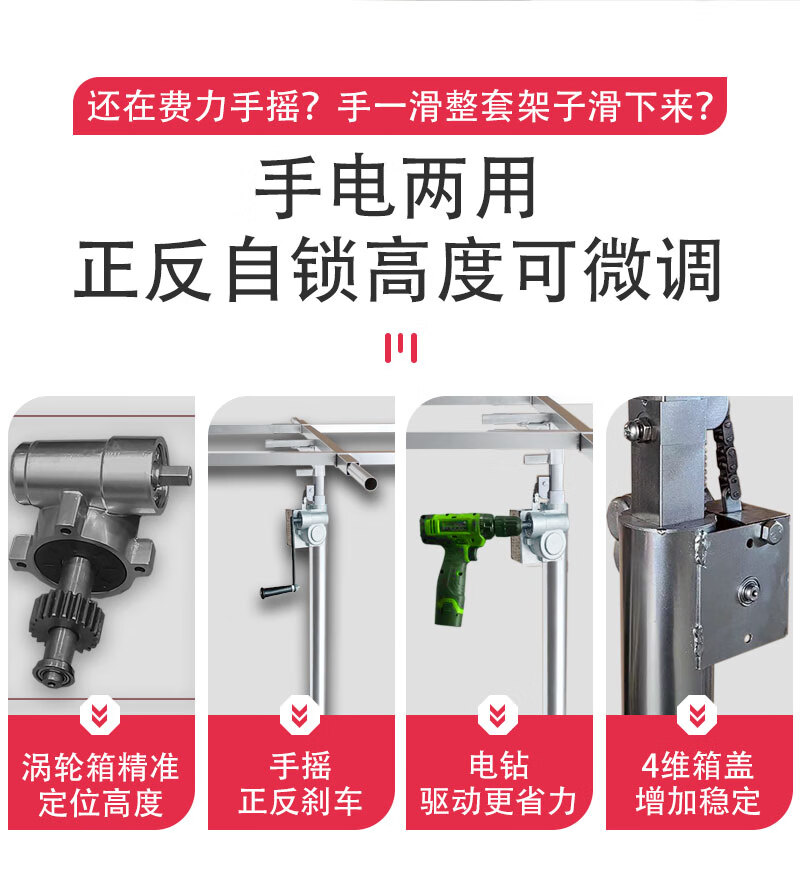 还在费力手摇？手一滑整套架子滑下来？

手电两用
正反自锁高度可微调

涡轮箱精准定位高度

手摇
正反刹车

电钻
驱动更省力

4维箱盖
增加稳定