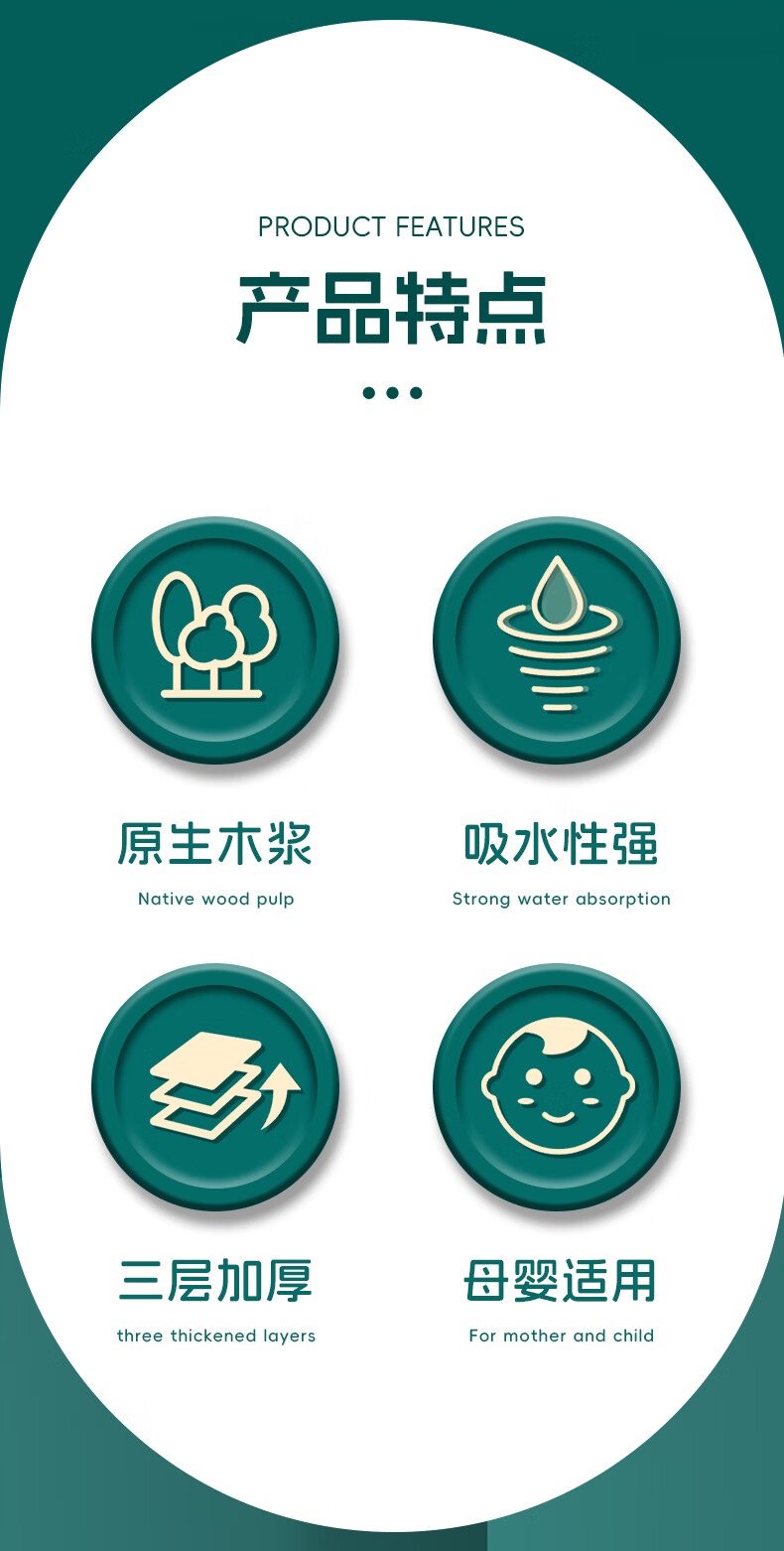 PRODUCT FEATURES

产品特点

原生木浆

Native wood pulp

吸水性强

Strong water absorption

三层加厚

three thickened layers

母婴适用

For mother and child