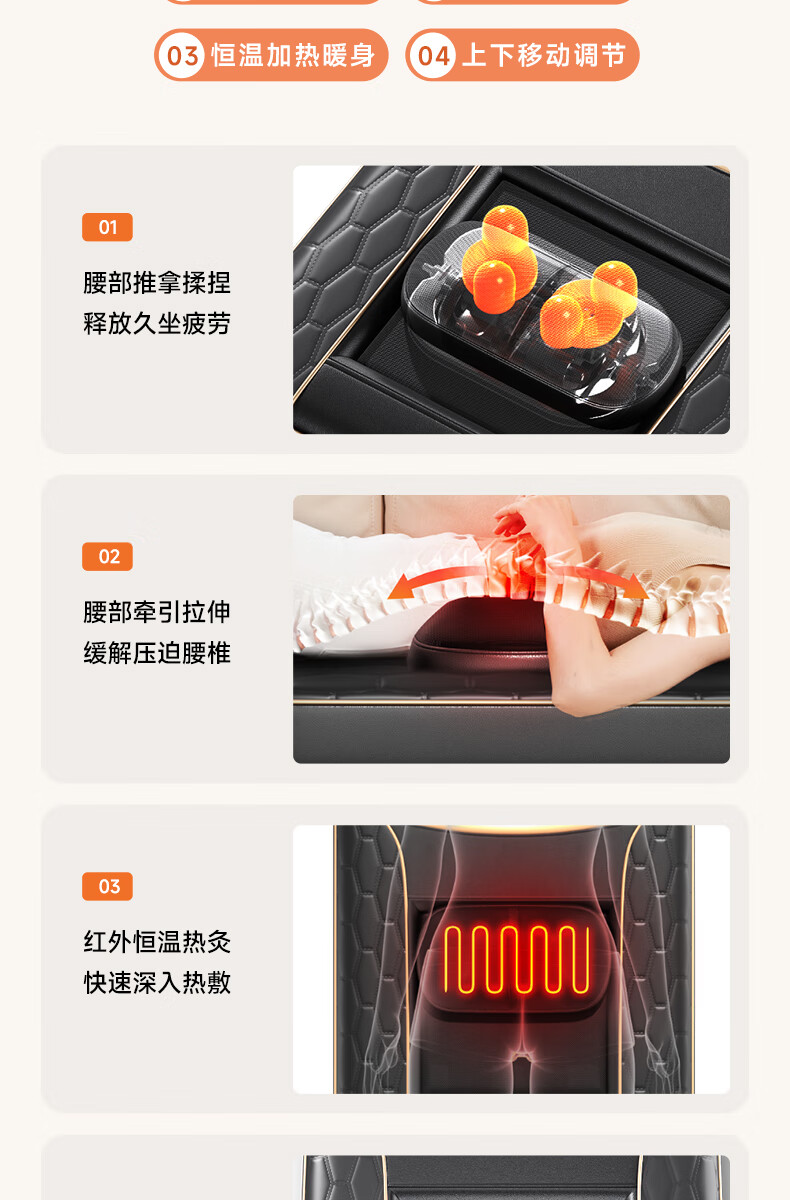 03 恒温加热暖身 04 上下移动调节

01
腰部推拿揉捏
释放久坐疲劳

02
腰部牵引拉伸
缓解压迫腰椎

03
红外恒温热灸
快速深入热敷