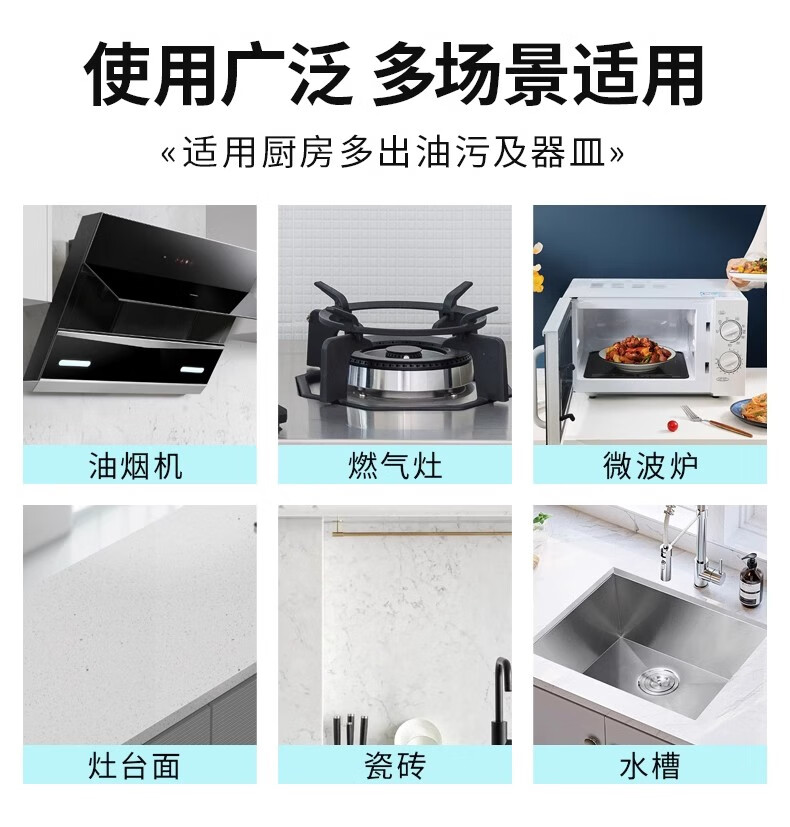 使用广泛 多场景适用

«适用厨房多出油污及器皿»

油烟机

燃气灶

微波炉

灶台面

瓷砖

水槽