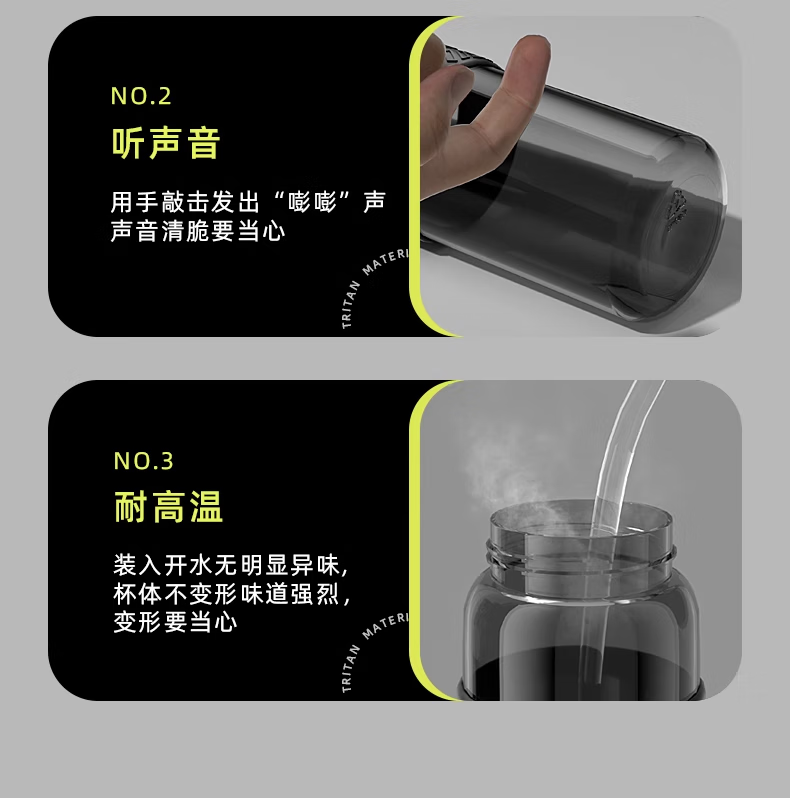 NO.2

听声音

用手敲击发出“嘭嘭”声
声音清脆要当心

TRITAN MATERI

NO.3

耐高温

装入开水无明显异味,
杯体不变形味道强烈,
变形要当心

TRITAN MATERI