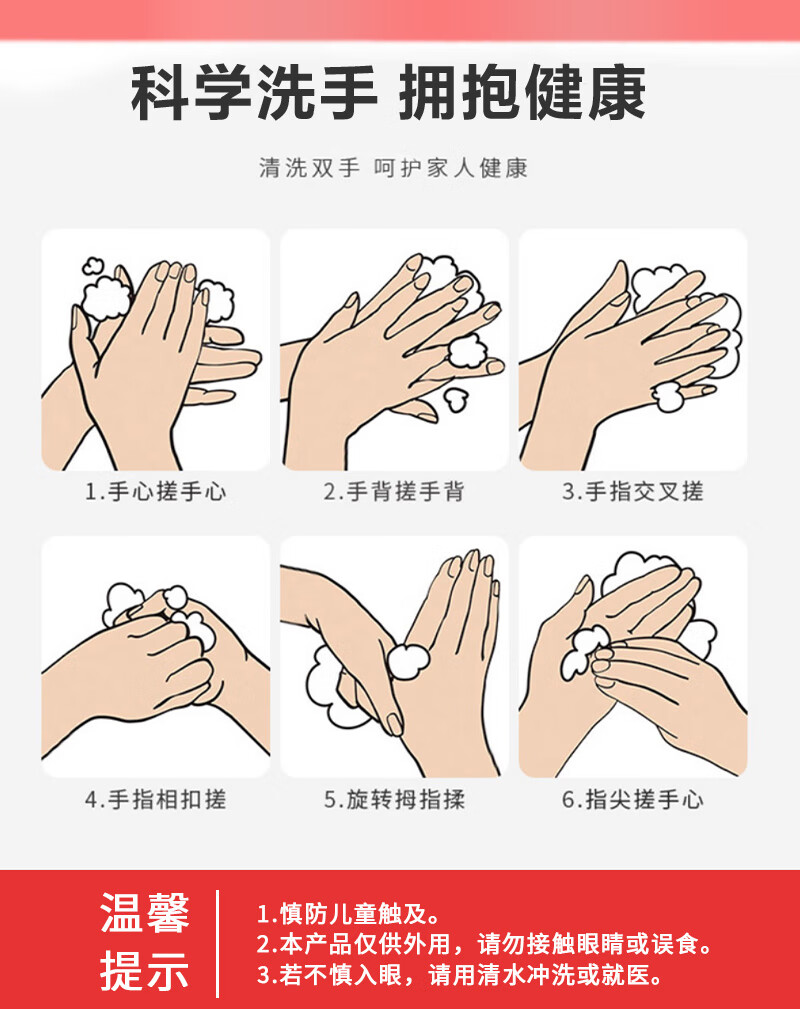 科学洗手 拥抱健康

清洗双手 呵护家人健康

1.手心搓手心

2.手背搓手背

3.手指交叉搓

4.手指相扣搓

5.旋转拇指揉

6.指尖搓手心

温馨提示

1.慎防儿童触及。
2.本产品仅供外用，请勿接触眼睛或误食。
3.若不慎入眼，请用清水冲洗或就医。