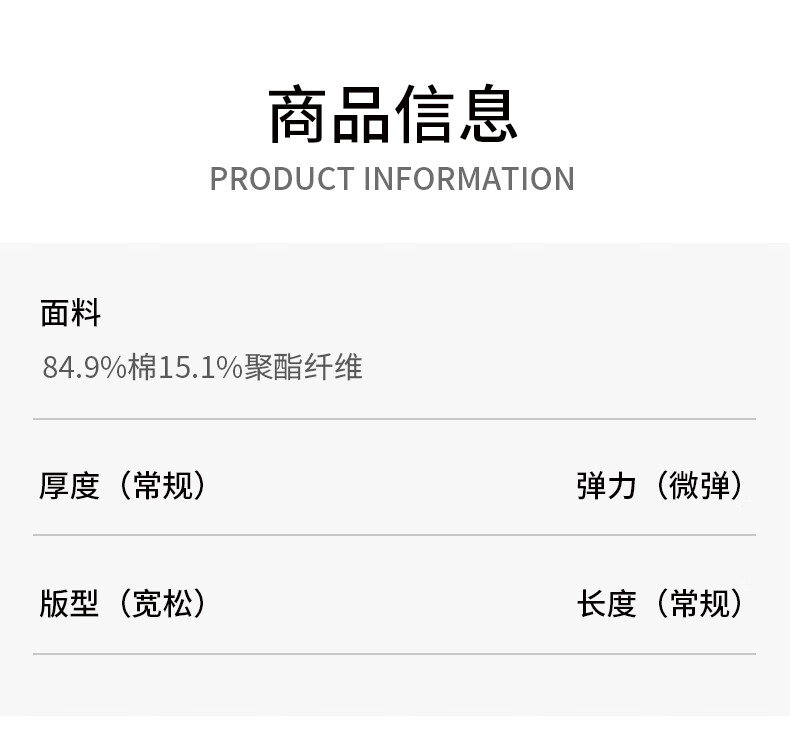 商品信息
PRODUCT INFORMATION

面料
84.9%棉15.1%聚酯纤维

厚度（常规）
弹力（微弹）

版型（宽松）
长度（常规）