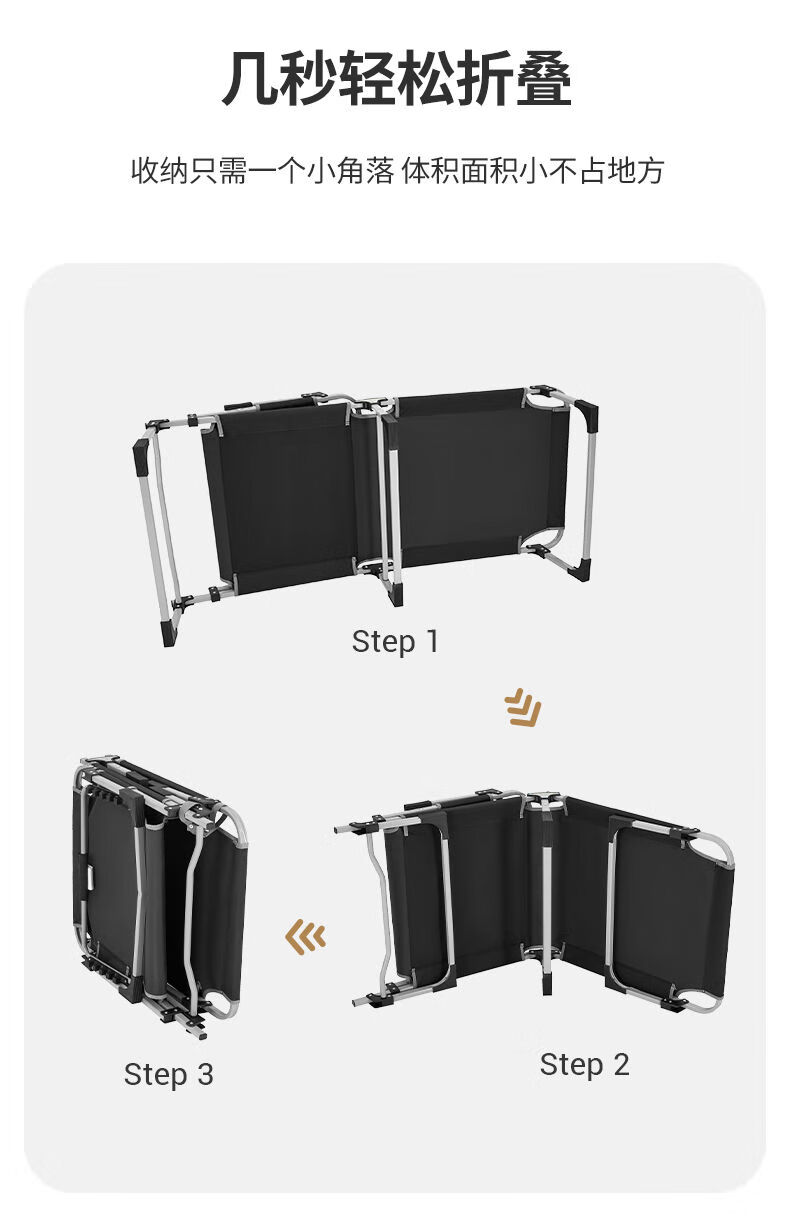 几秒轻松折叠

收纳只需一个小角落 体积面积小不占地方

Step 1

Step 3

Step 2