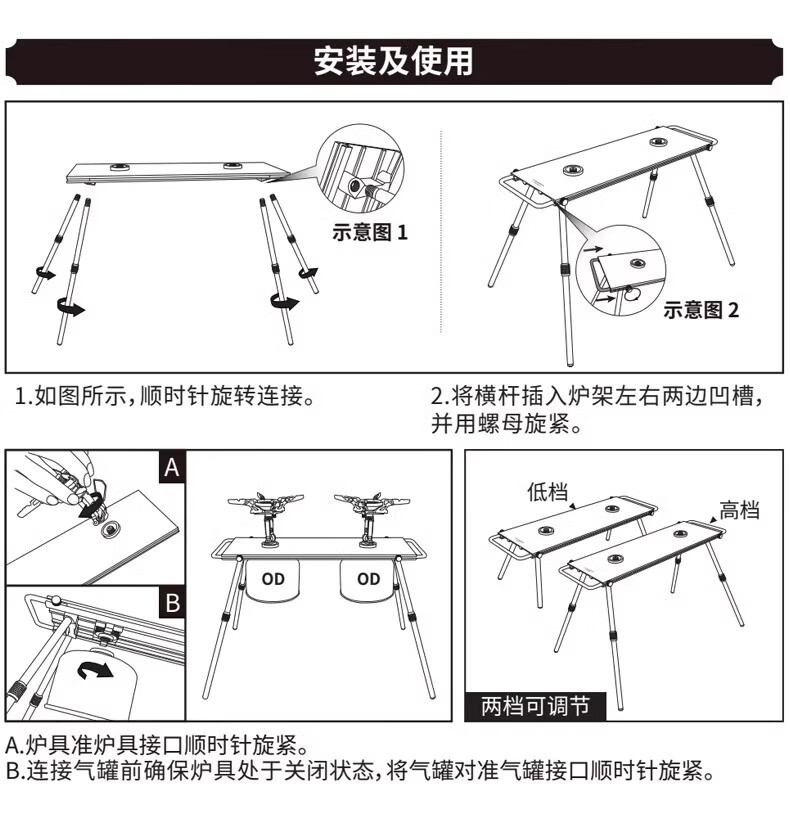 安装及使用

示意图 1

示意图 2

1.如图所示，顺时针旋转连接。

2.将横杆插入炉架左右两边凹槽，并用螺母旋紧。

A

B

OD

OD

低档

高档

两档可调节

A.炉具准炉具接口顺时针旋紧。
B.连接气罐前确保炉具处于关闭状态，将气罐对准气罐接口顺时针旋紧。