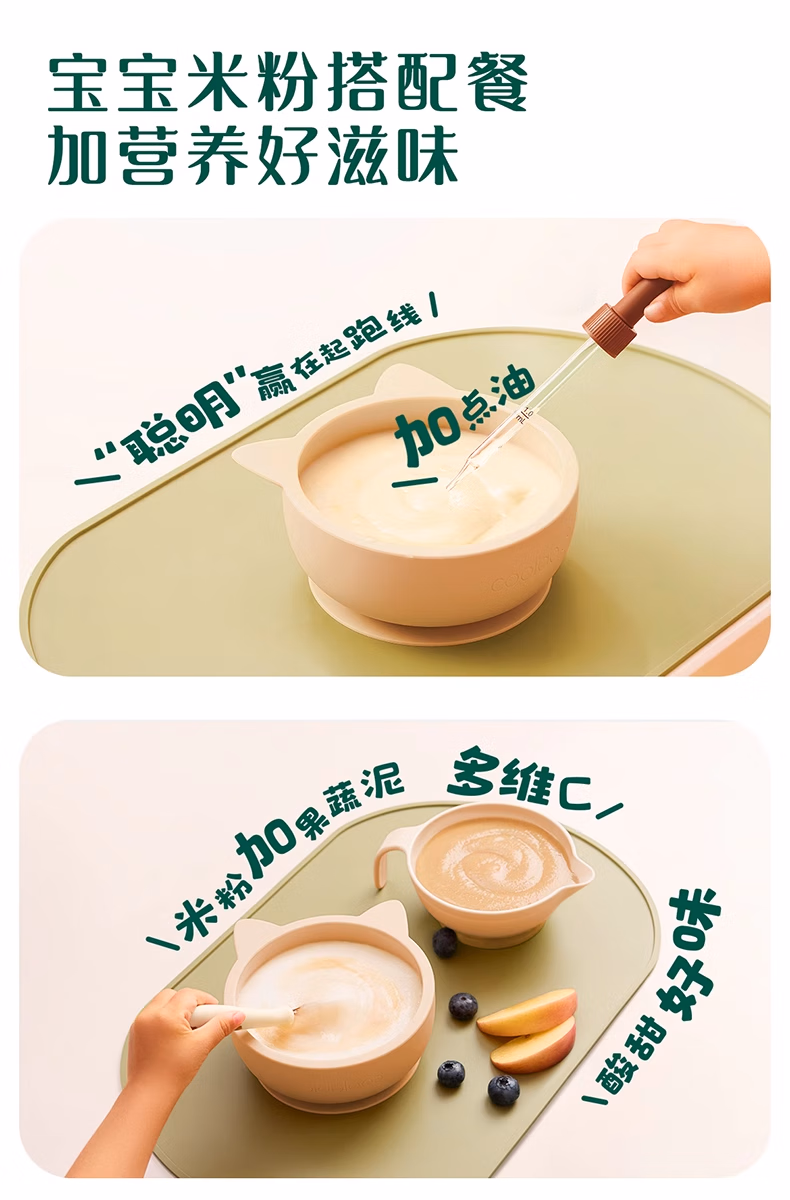 宝宝米粉搭配餐
加营养好滋味

"聪明"赢在起跑线

加点油

米粉加果蔬泥

多维C

酸甜好味