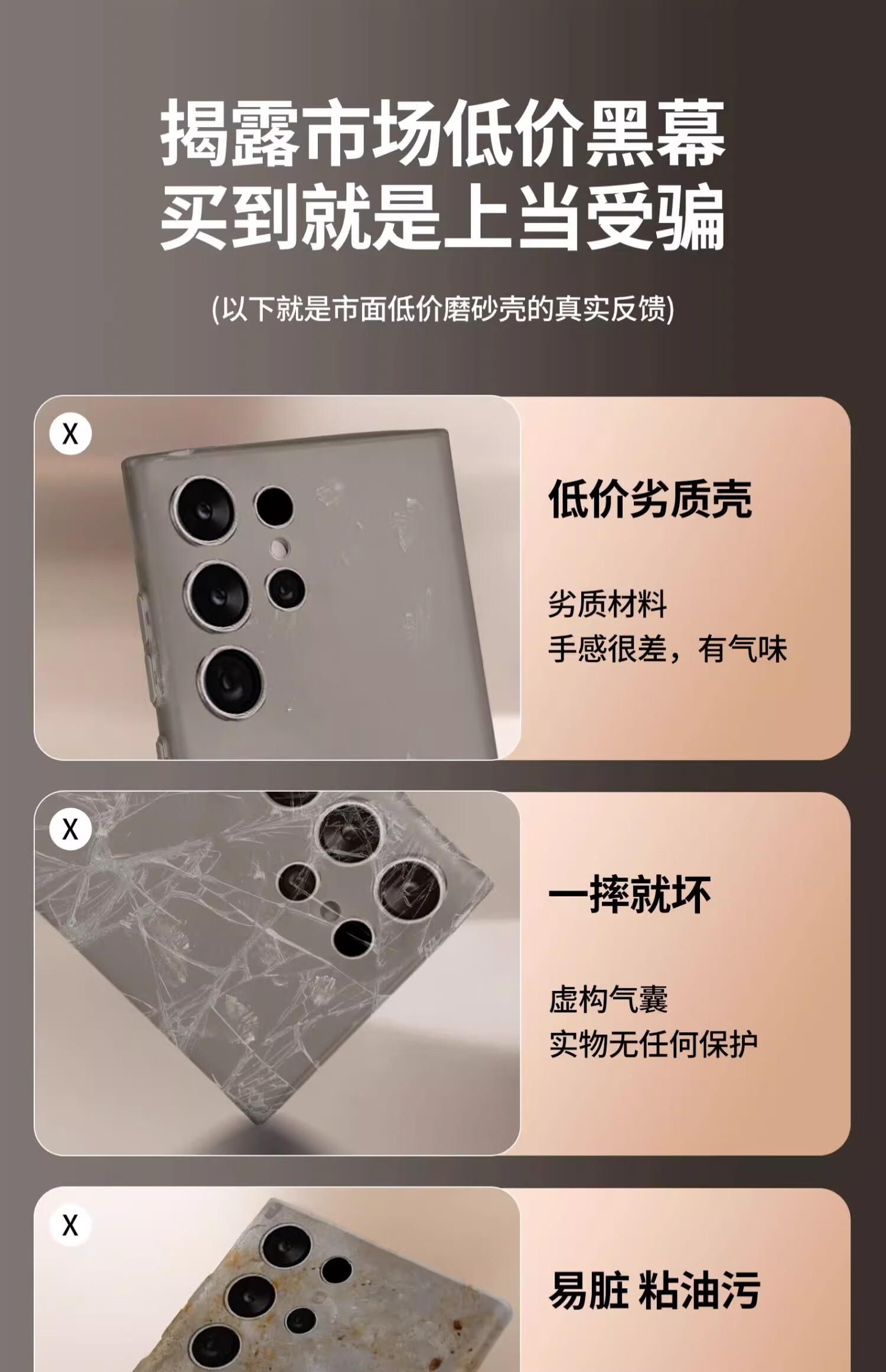 揭露市场低价黑幕
买到就是上当受骗

(以下就是市面低价磨砂壳的真实反馈)

X

低价劣质壳

劣质材料
手感很差，有气味

X

一摔就坏

虚构气囊
实物无任何保护

X

易脏 粘油污