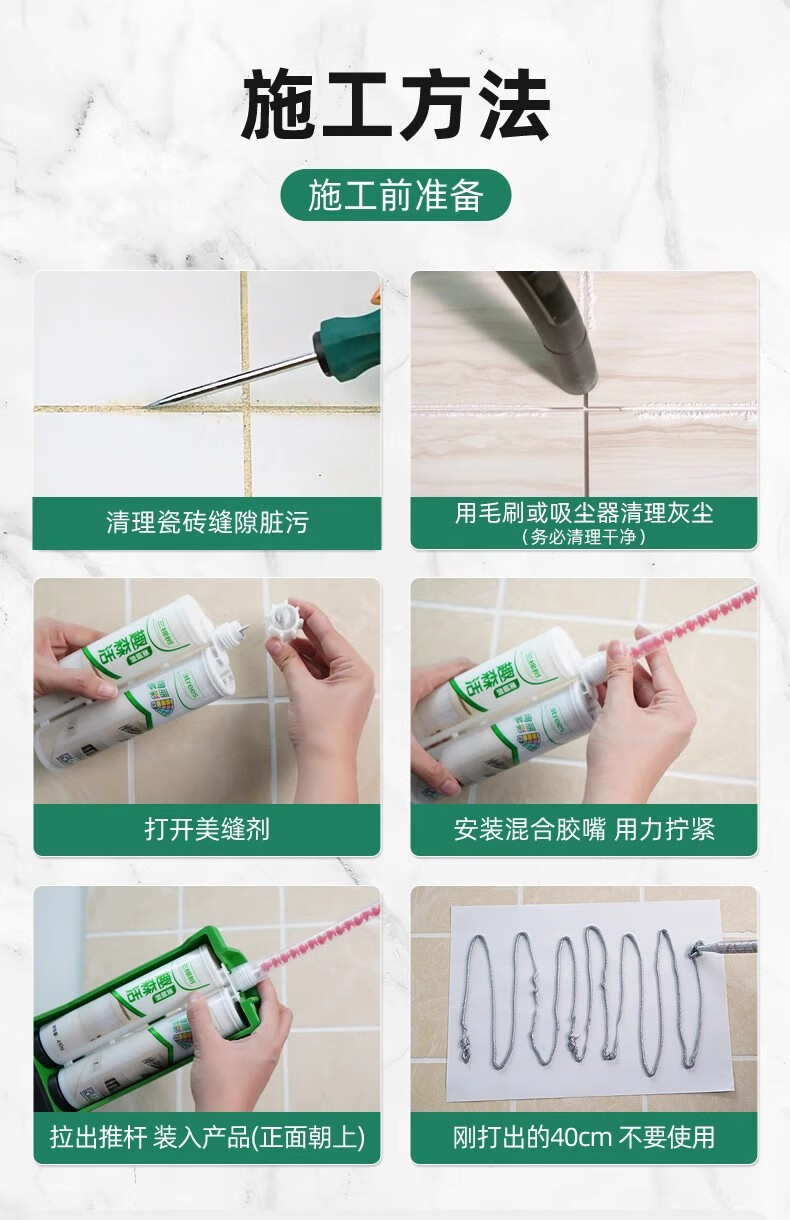 施工方法

施工前准备

清理瓷砖缝隙脏污

用毛刷或吸尘器清理灰尘
（务必清理干净）

打开美缝剂

安装混合胶嘴 用力拧紧

拉出推杆 装入产品(正面朝上)

刚打出的40cm 不要使用