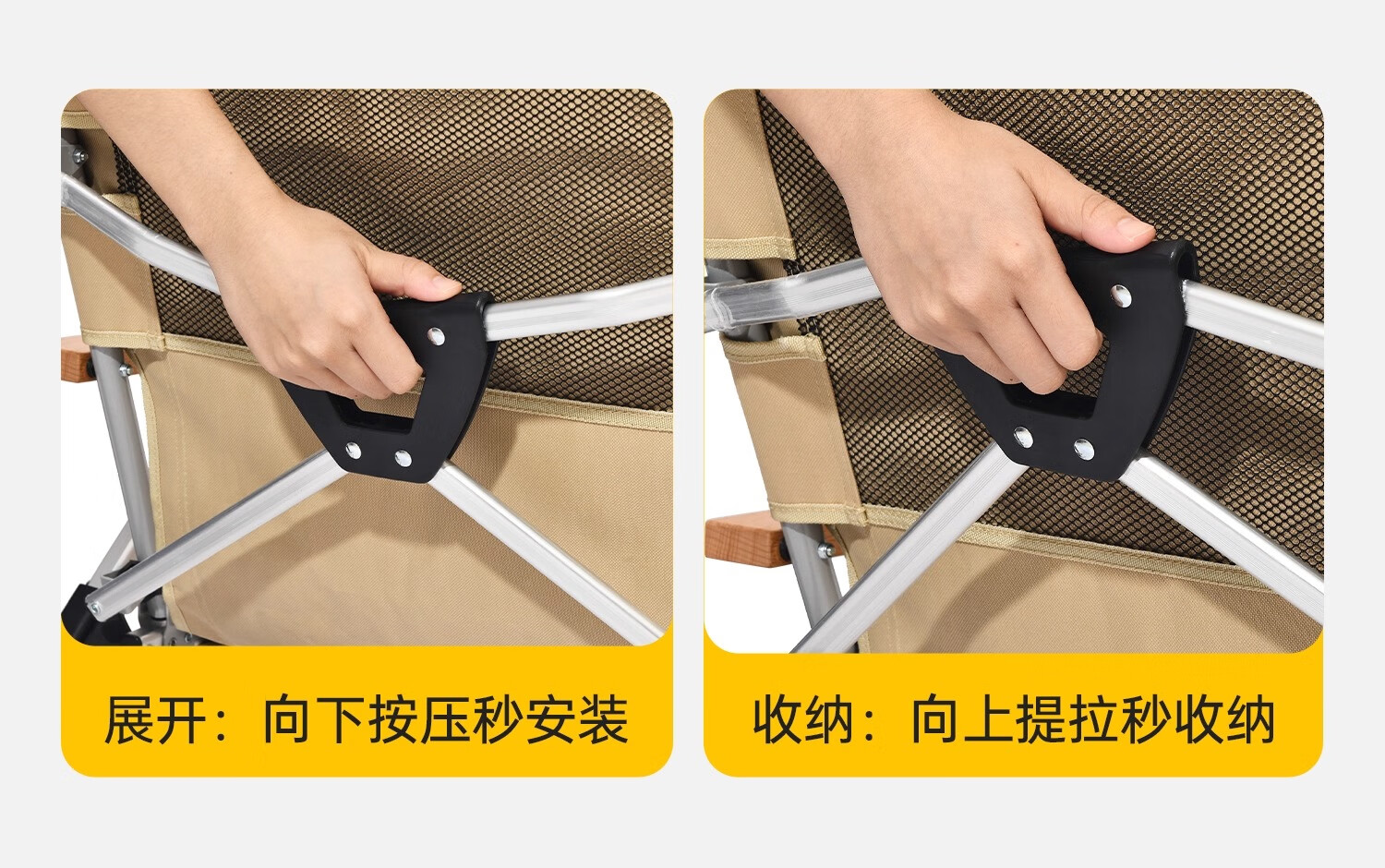 展开：向下按压秒安装

收纳：向上提拉秒收纳