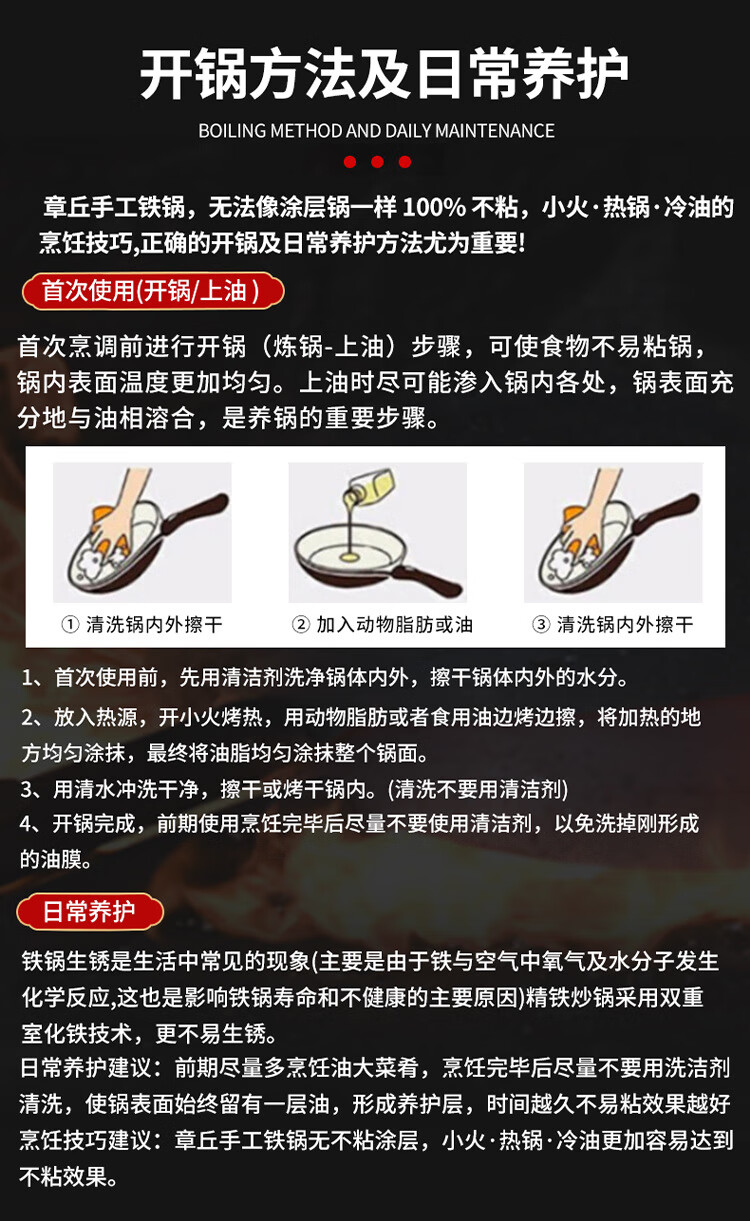 开锅方法及日常养护

BOILING METHOD AND DAILY MAINTENANCE

章丘手工铁锅，无法像涂层锅一样 100% 不粘，小火·热锅·冷油的烹饪技巧,正确的开锅及日常养护方法尤为重要!

首次使用(开锅/上油 )

首次烹调前进行开锅（炼锅-上油）步骤，可使食物不易粘锅，锅内表面温度更加均匀。上油时尽可能渗入锅内各处，锅表面充分地与油相溶合，是养锅的重要步骤。

① 清洗锅内外擦干

② 加入动物脂肪或油

③ 清洗锅内外擦干

1、首次使用前，先用清洁剂洗净锅体内外，擦干锅体内外的水分。

2、放入热源，开小火烤热，用动物脂肪或者食用油边烤边擦，将加热的地方均匀涂抹，最终将油脂均匀涂抹整个锅面。

3、用清水冲洗干净，擦干或烤干锅内。(清洗不要用清洁剂)

4、开锅完成，前期使用烹饪完毕后尽量不要使用清洁剂，以免洗掉刚形成的油膜。

日常养护

铁锅生锈是生活中常见的现象(主要是由于铁与空气中氧气及水分子发生化学反应,这也是影响铁锅寿命和不健康的主要原因)精铁炒锅采用双重室化铁技术，更不易生锈。

日常养护建议：前期尽量多烹饪油大菜肴，烹饪完毕后尽量不要用洗洁剂清洗，使锅表面始终留有一层油，形成养护层，时间越久不易粘效果越好

烹饪技巧建议：章丘手工铁锅无不粘涂层，小火·热锅·冷油更加容易达到不粘效果。