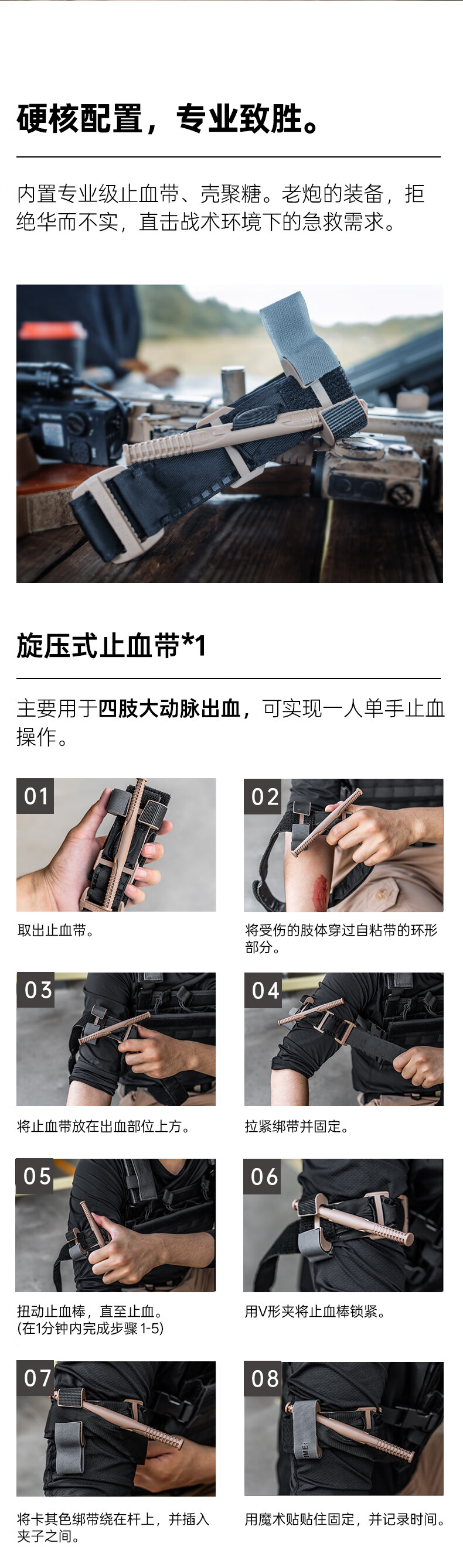 硬核配置，专业致胜。

内置专业级止血带、壳聚糖。老炮的装备，拒绝华而不实，直击战术环境下的急救需求。

旋压式止血带*1

主要用于四肢大动脉出血，可实现一人单手止血操作。

01

取出止血带。

02

将受伤的肢体穿过自粘带的环形部分。

03

将止血带放在出血部位上方。

04

拉紧绑带并固定。

05

扭动止血棒，直至止血。
(在1分钟内完成步骤 1-5)

06

用V形夹将止血棒锁紧。

07

将卡其色绑带绕在杆上，并插入夹子之间。

08

用魔术贴贴住固定，并记录时间。