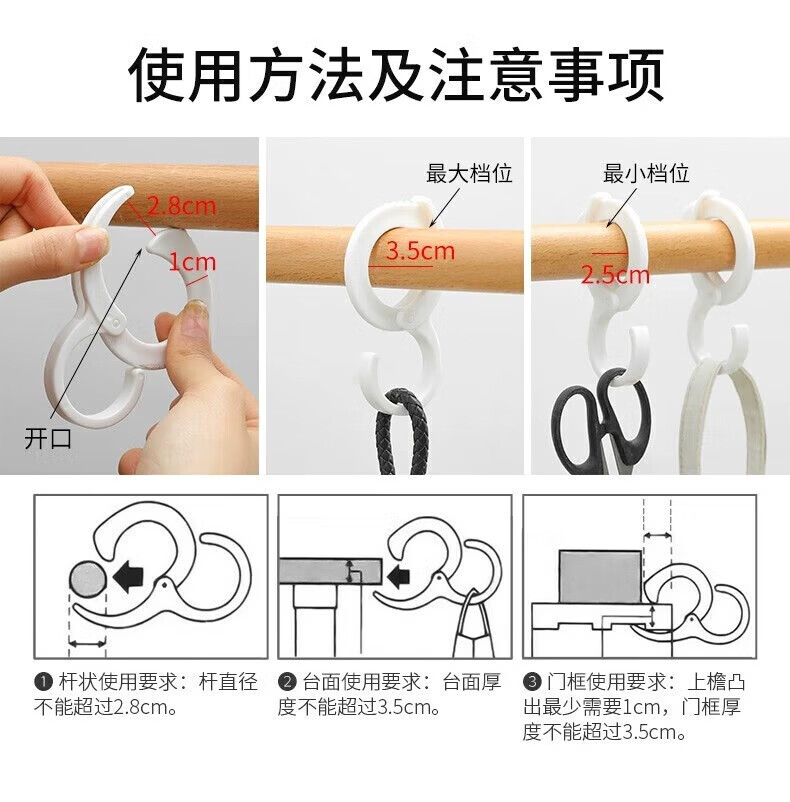 使用方法及注意事项

2.8cm
1cm
开口

最大档位
3.5cm

最小档位
2.5cm

❶ 杆状使用要求：杆直径不能超过2.8cm。

❷ 台面使用要求：台面厚度不能超过3.5cm。

❸ 门框使用要求：上檐凸出最少需要1cm，门框厚度不能超过3.5cm。