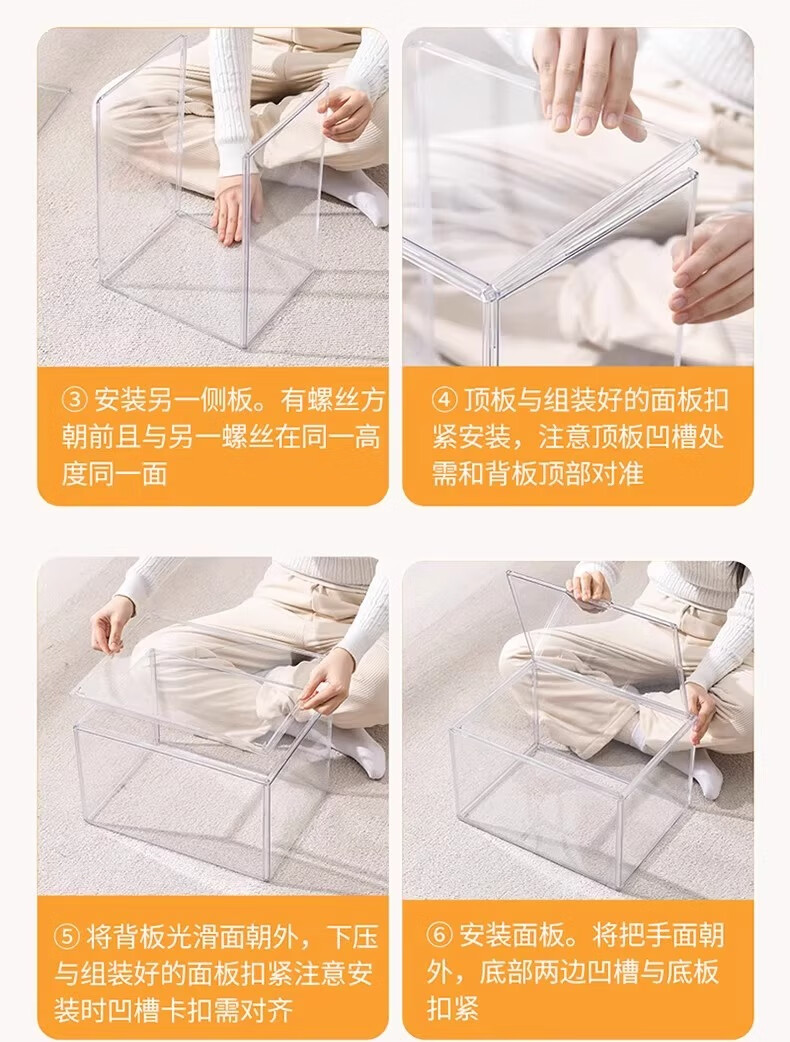 ③ 安装另一侧板。有螺丝方朝前且与另一螺丝在同一高度同一面

④ 顶板与组装好的面板扣紧安装，注意顶板凹槽处需和背板顶部对准

⑤ 将背板光滑面朝外，下压与组装好的面板扣紧注意安装时凹槽卡扣需对齐

⑥ 安装面板。将把手面朝外，底部两边凹槽与底板扣紧