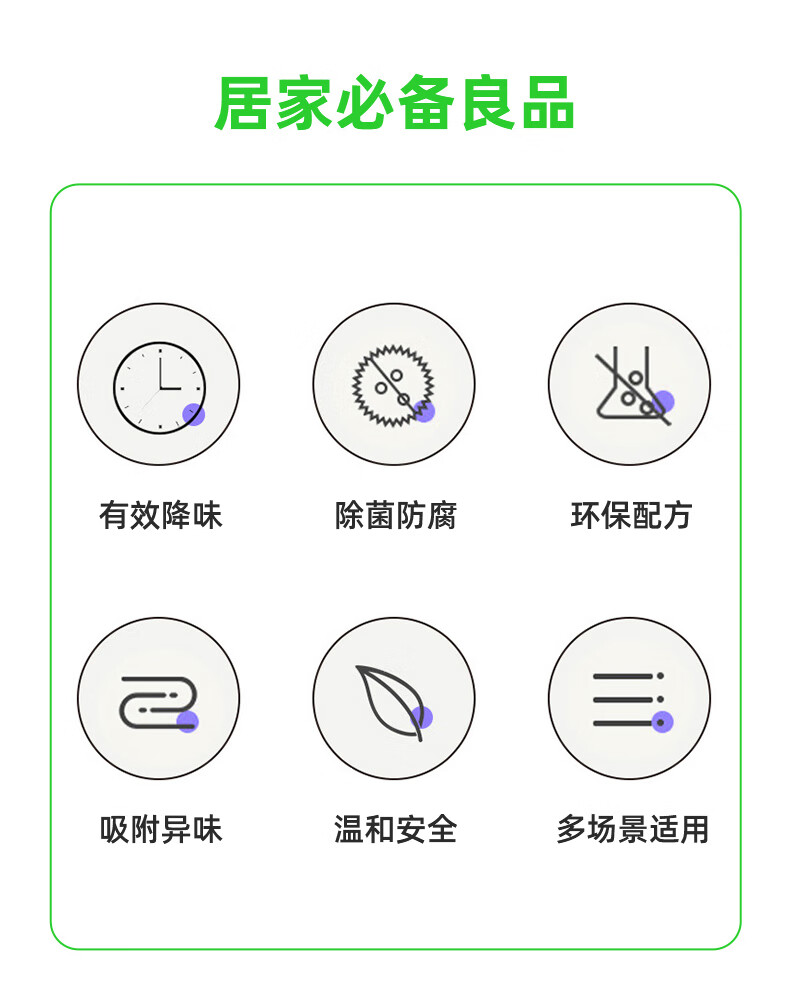 居家必备良品

有效降味

除菌防腐

环保配方

吸附异味

温和安全

多场景适用