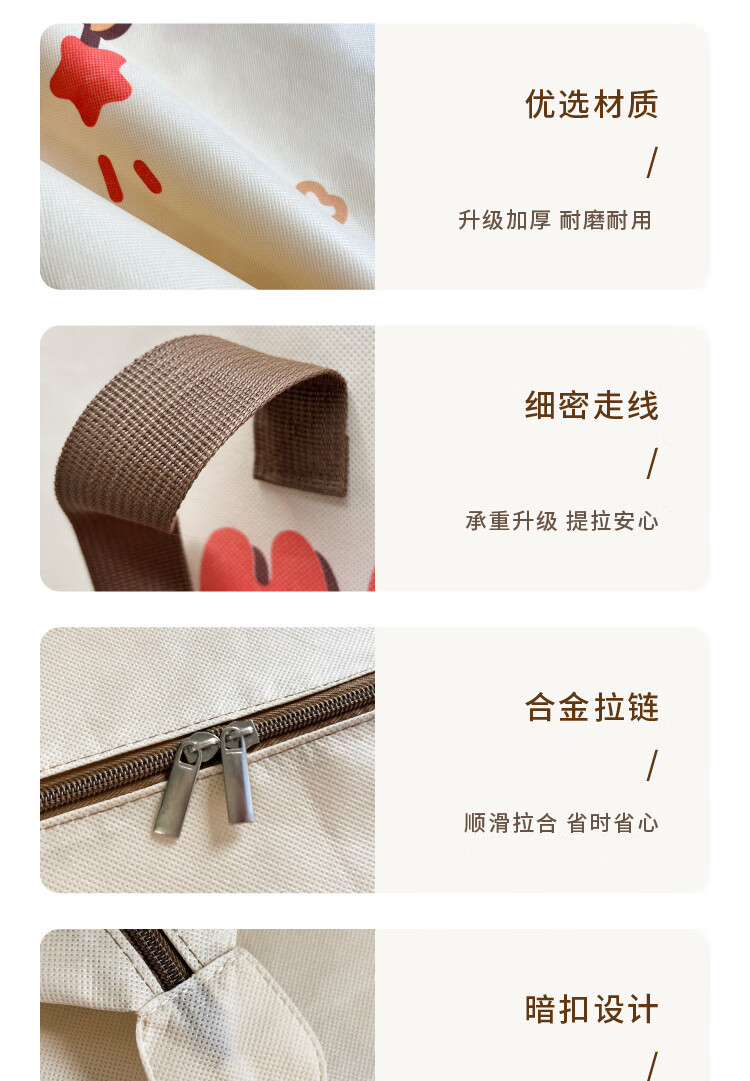 优选材质

/

升级加厚 耐磨耐用

细密走线

/

承重升级 提拉安心

合金拉链

/

顺滑拉合 省时省心

暗扣设计

/